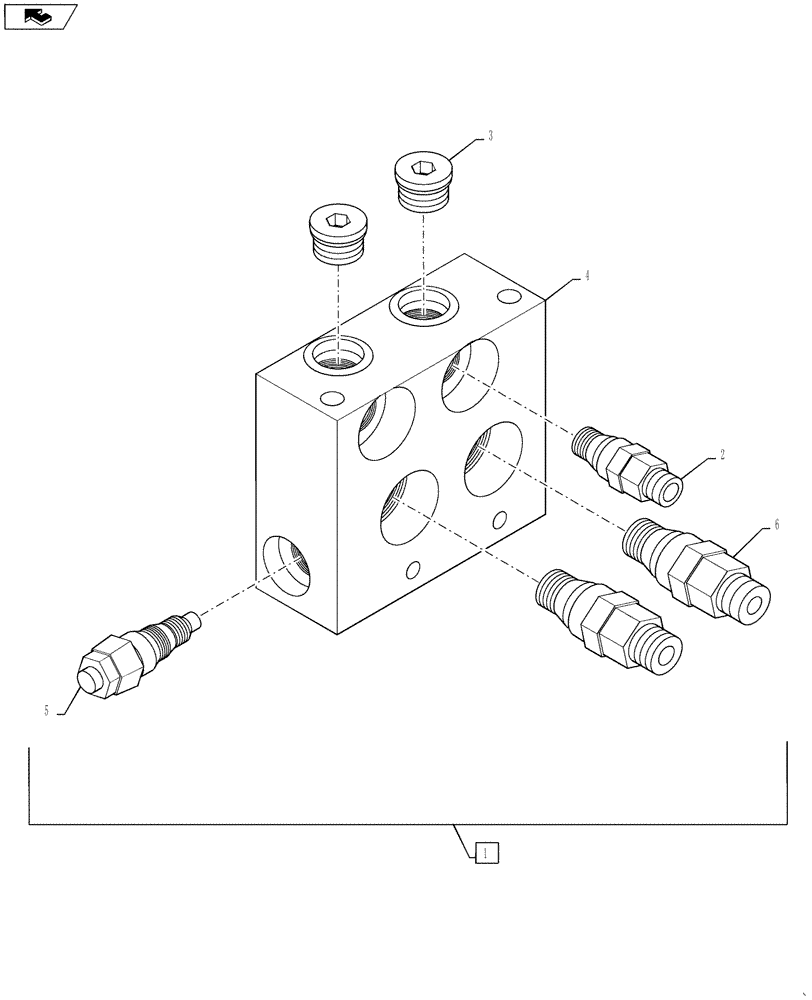 3

4

2

6

5

1