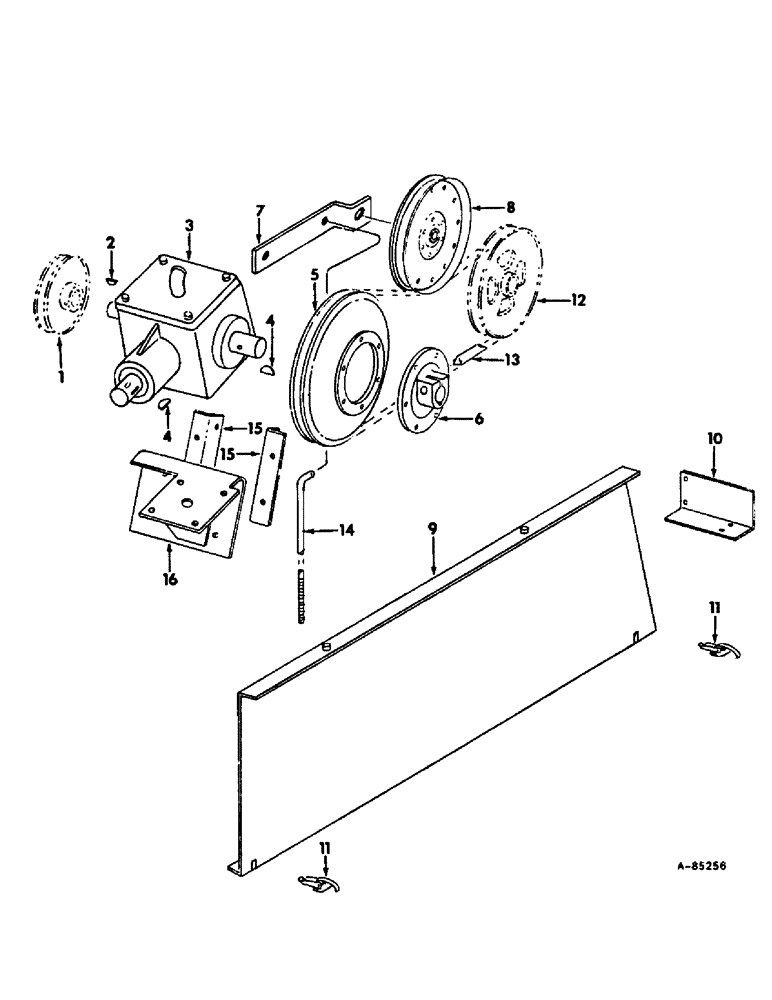 7
8
2
3
5
12
1
4
13
4
15
6
15
10
14
9
16
11
11
A-85256