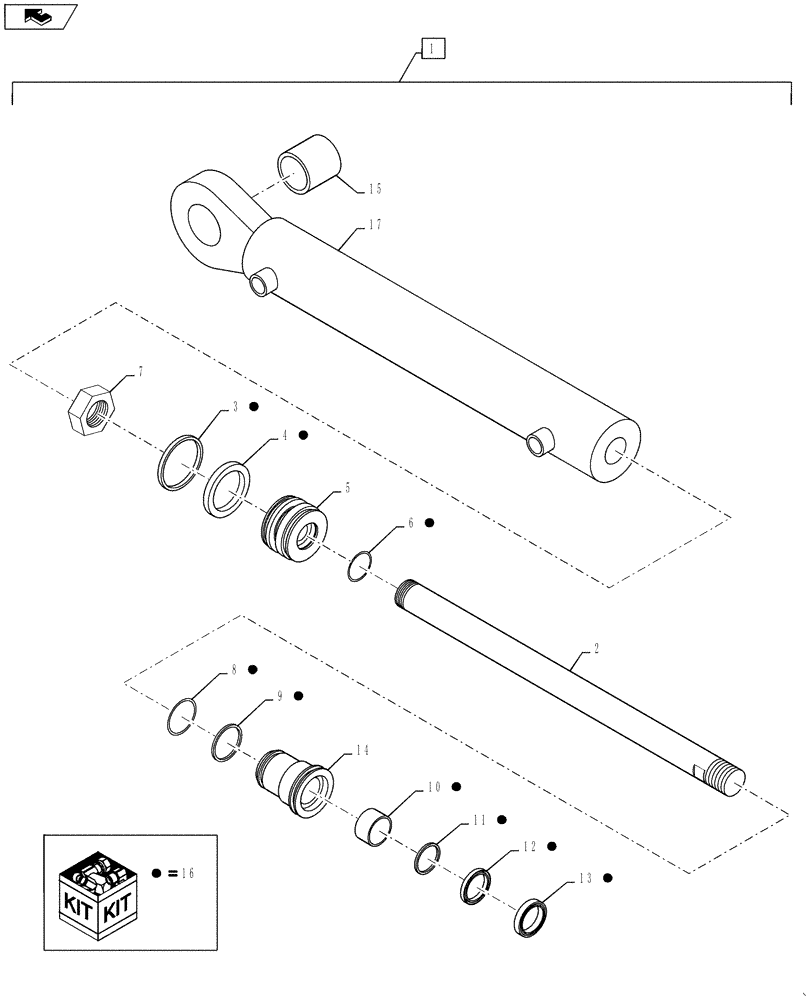 1
15
17
7
3 ●
4 ●
5
6 ●
2
8 ●
9 ●
14
10 ●
11 ●
12 ●
13 ●
KIT KIT
● = 16