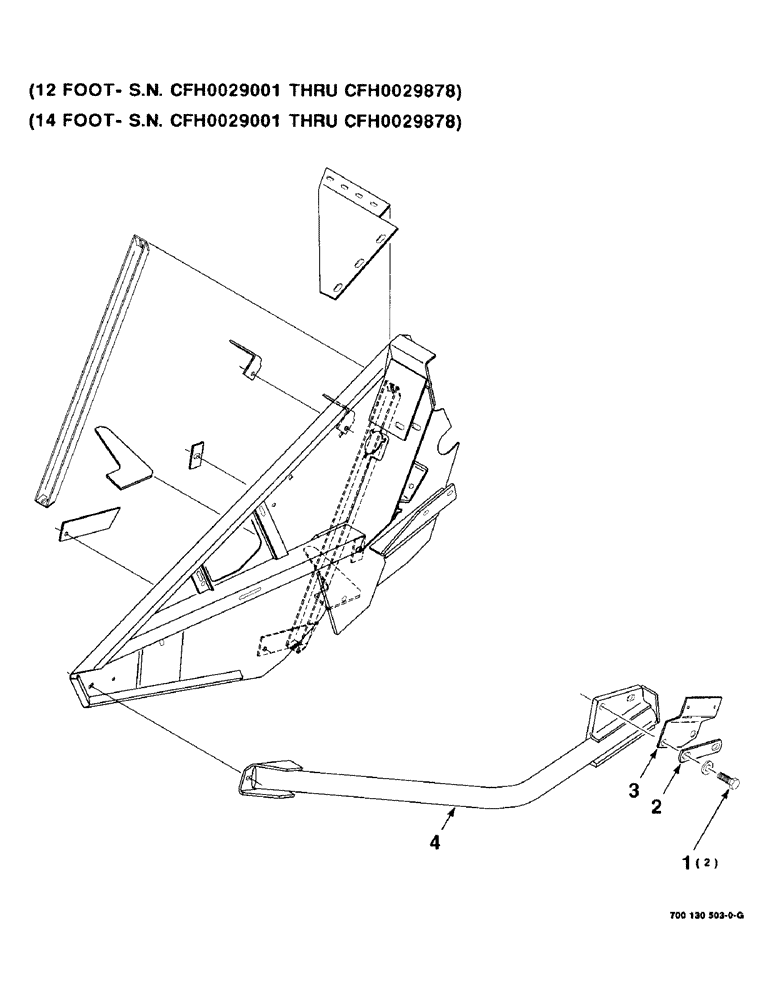 (12 FOOT- S.N. CFH0029001 THRU CFH0029878)
(14 FOOT- S.N. CFH0029001 THRU CFH0029878)

3
2
4
1(2)

700 130 503-0-G