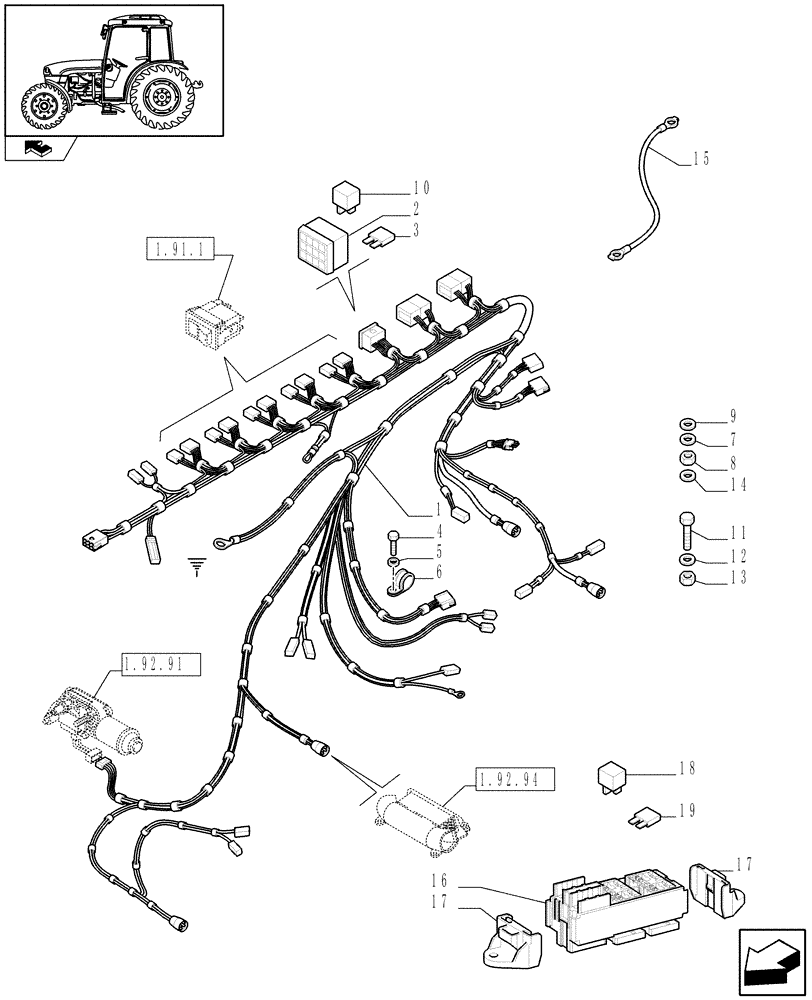 15
10
2
3
1.91.1
9
7
8
14
1
4
5
6
11
12
13
1.92.91
1.92.94
18
19
16
17
17