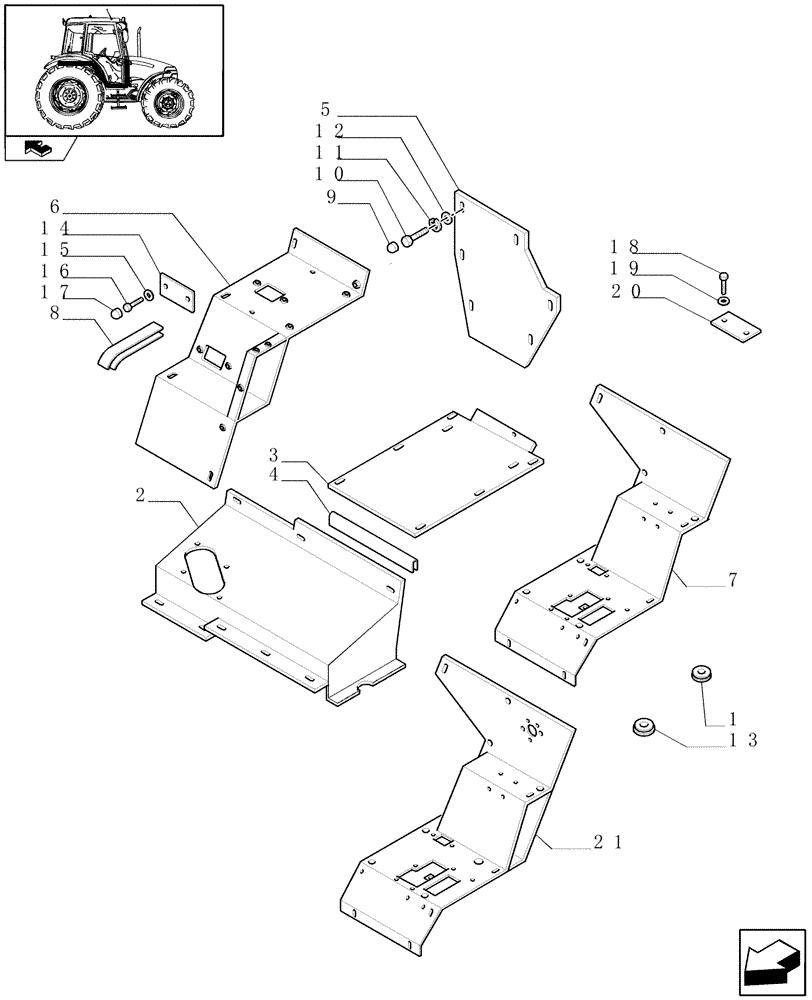 5
12
11
10
9
6
14
15
16
17
8
18
19
20
3
4
2
7
1
13
21