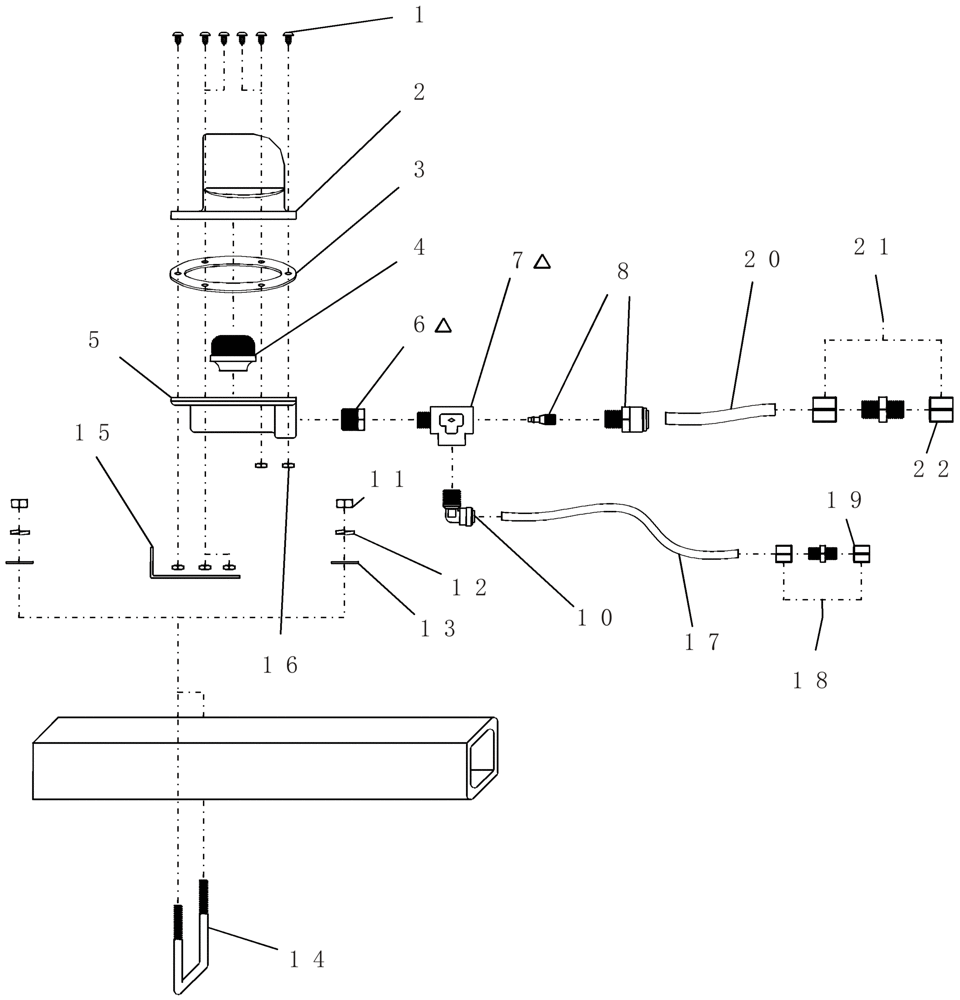 1
2
3
4
5
6 △
7 △
8
20
21
22
15
11
12
13
16
10
17
19
18
14