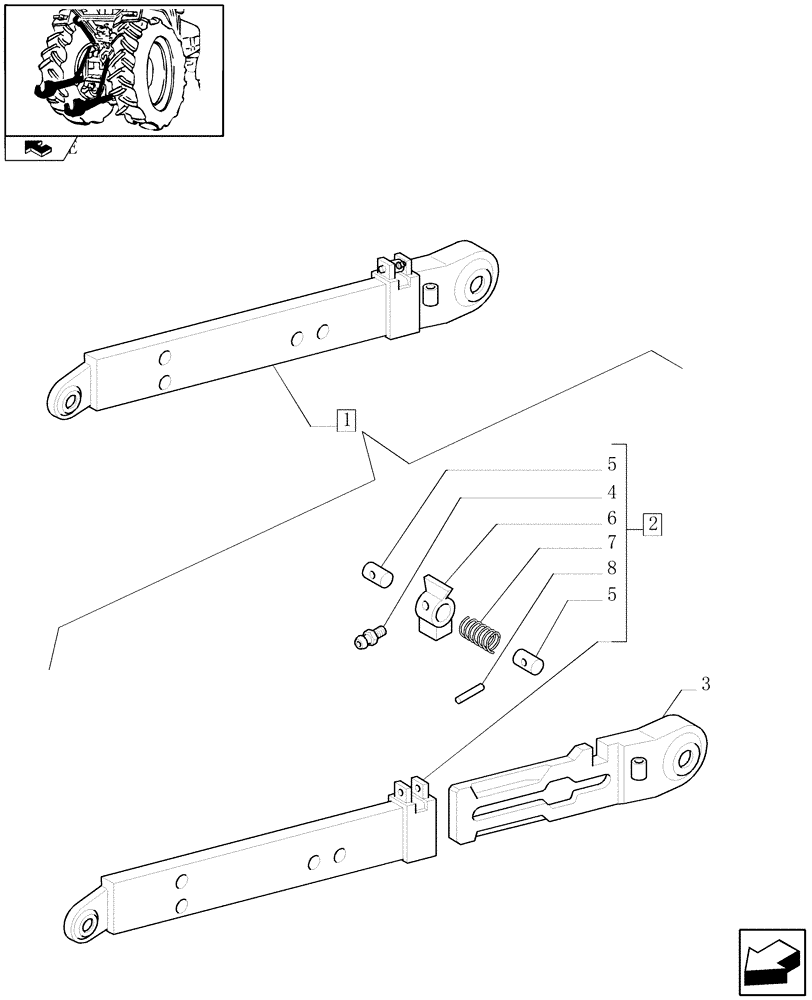 1

5
4
6
7
8
5

2

3