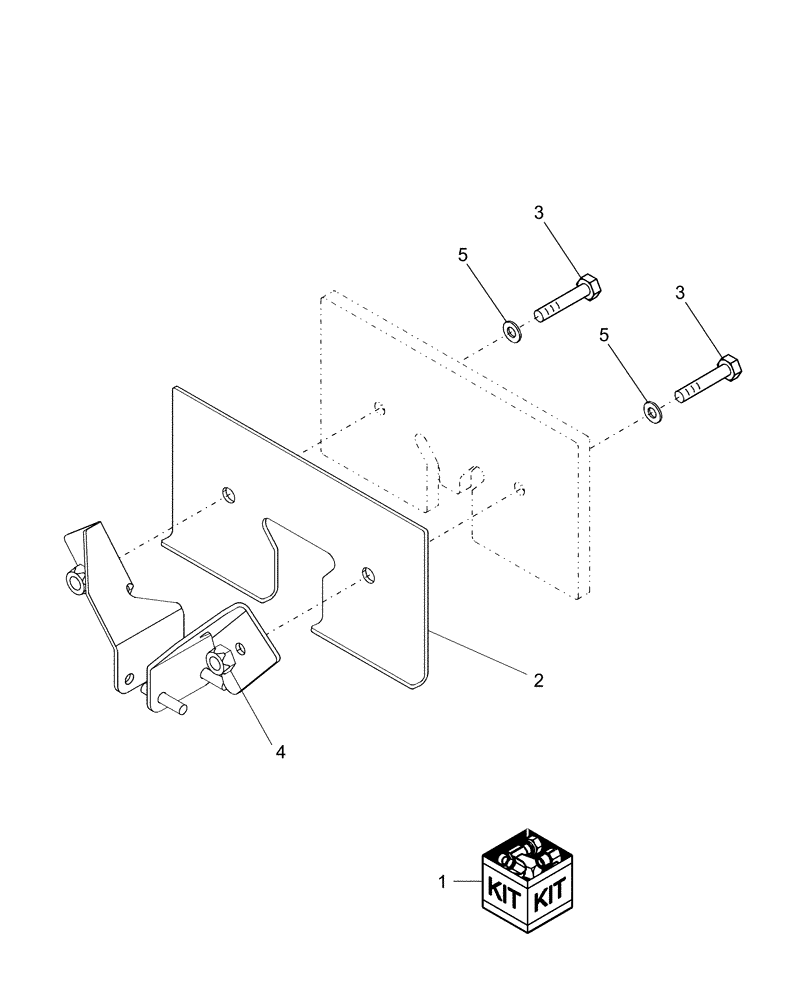 3
5
3
5
2
4
1
KIT KIT