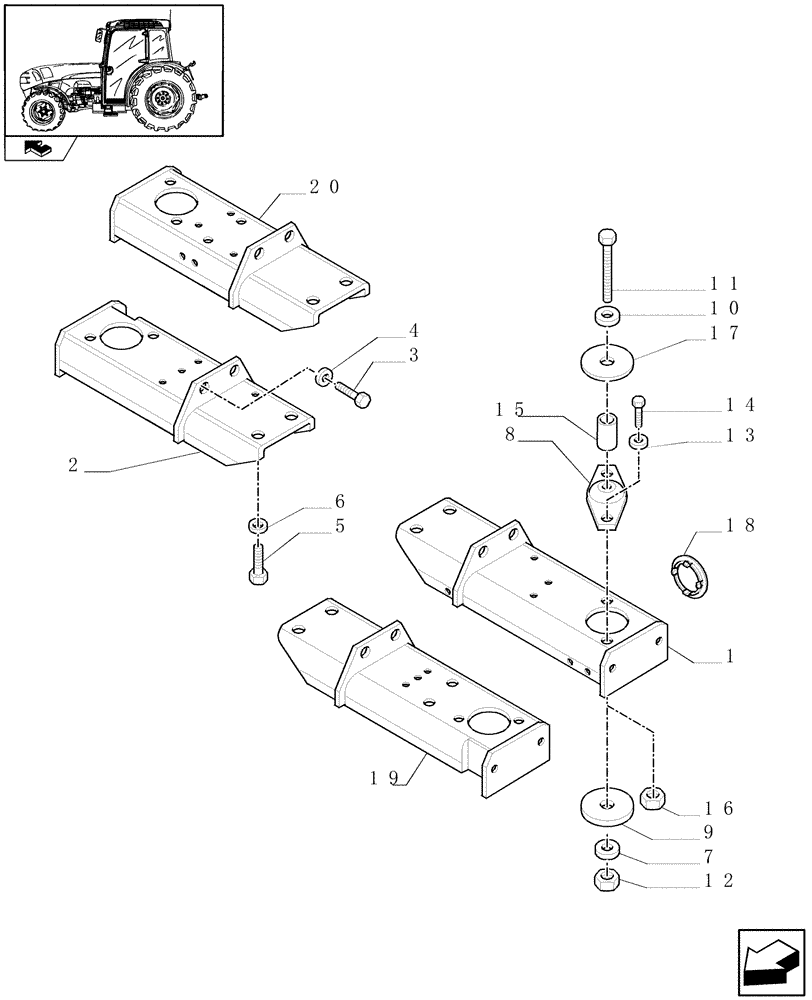 20
11
10
17
4
3
15
14
8
13
2
6
5
18
1
19
16
9
7
12