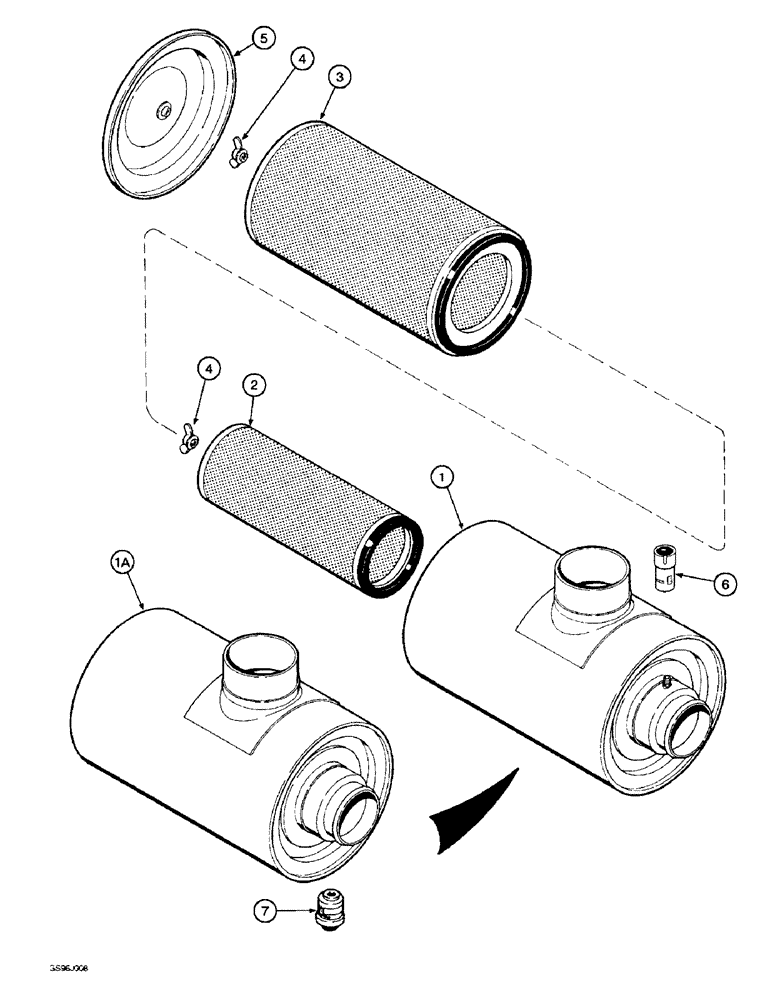 5
4
3
4
2
1
1A
6
7
GS96J008