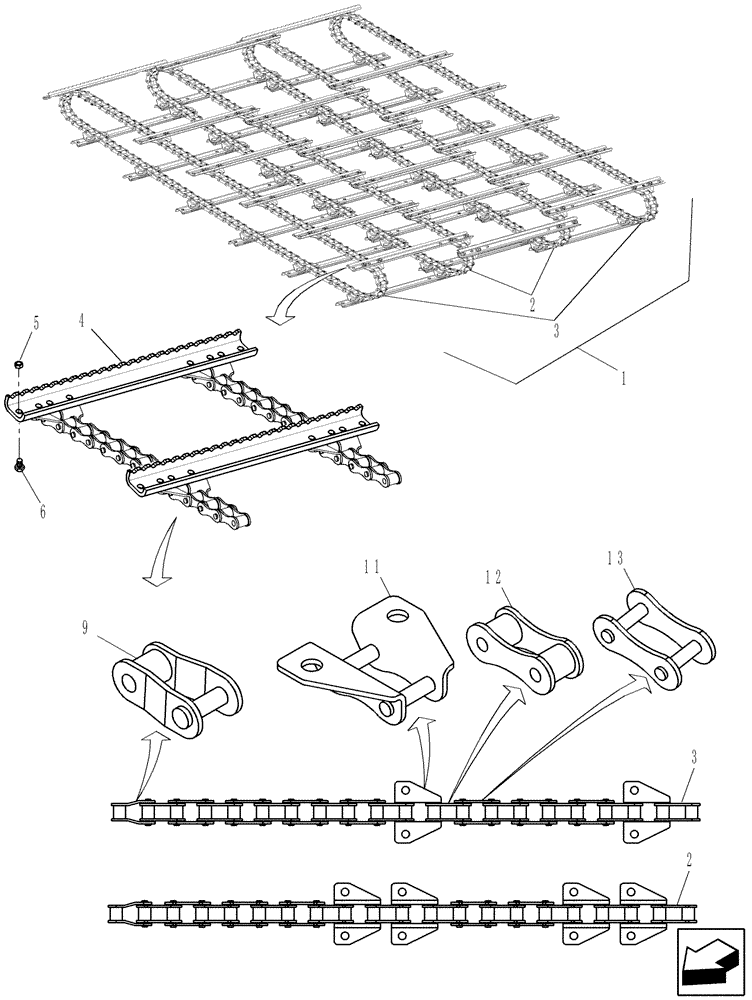 2
3
1
5
4
6
11
12
13
9
3
2