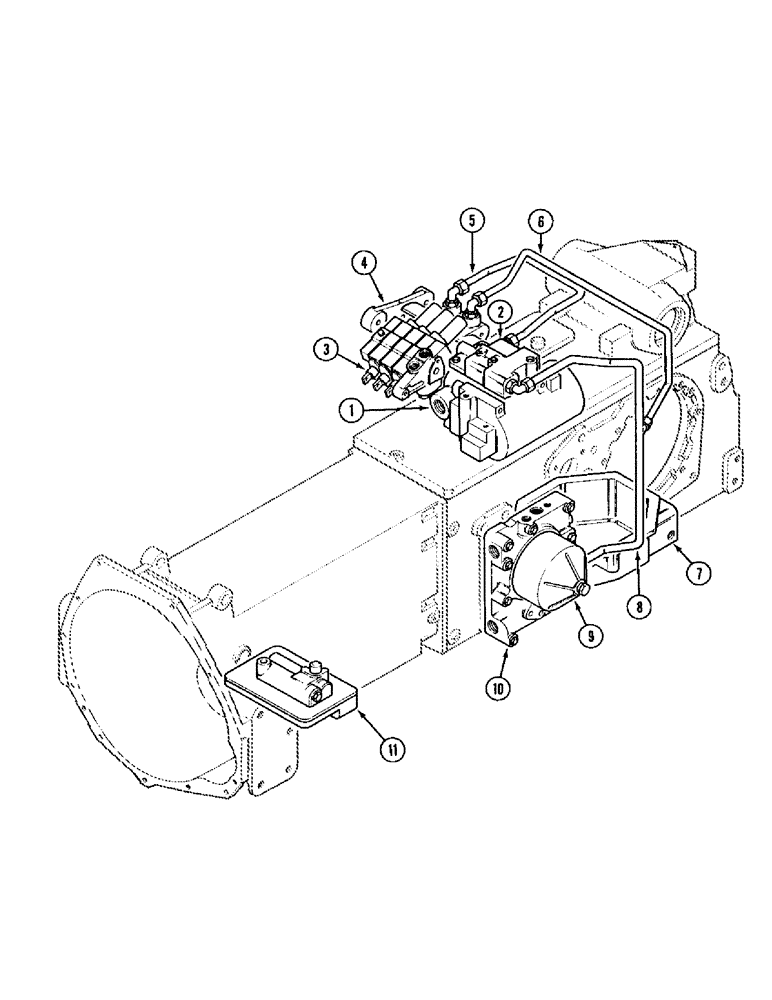 5
6
4
2
3
1
7
8
9
10
11