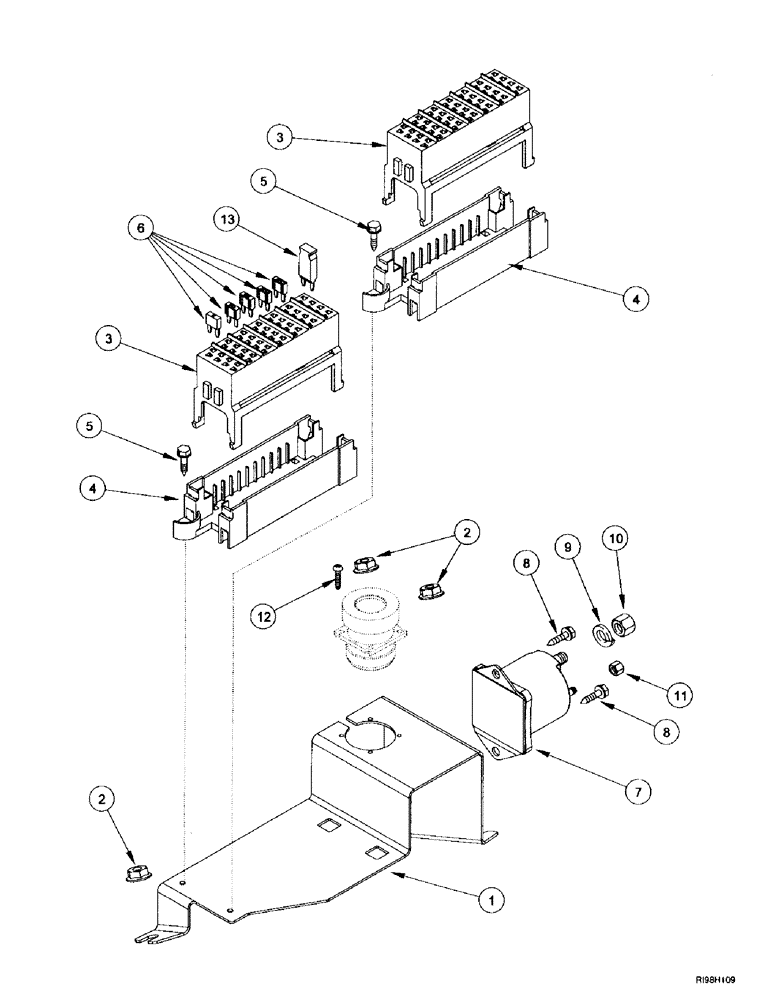 3
5
6
13
4
3
5
4
2
12
8
9
10
11
8
7
2
1
RI98H109