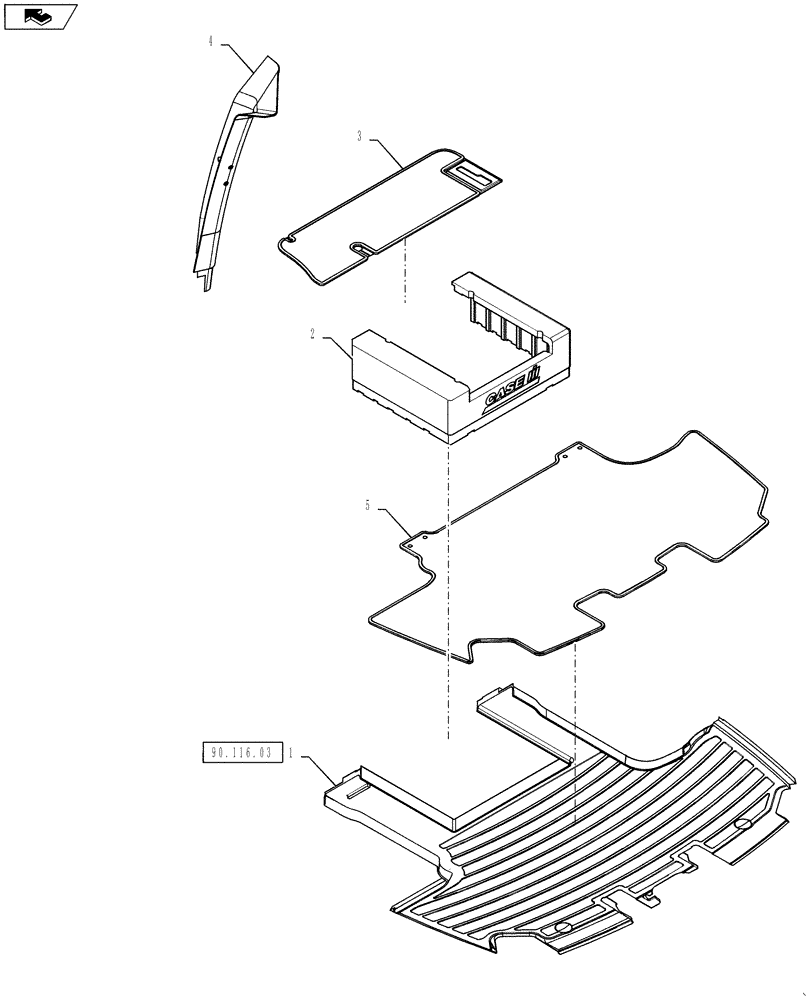 4

3

2

CASE IH

5

90.116.03

1