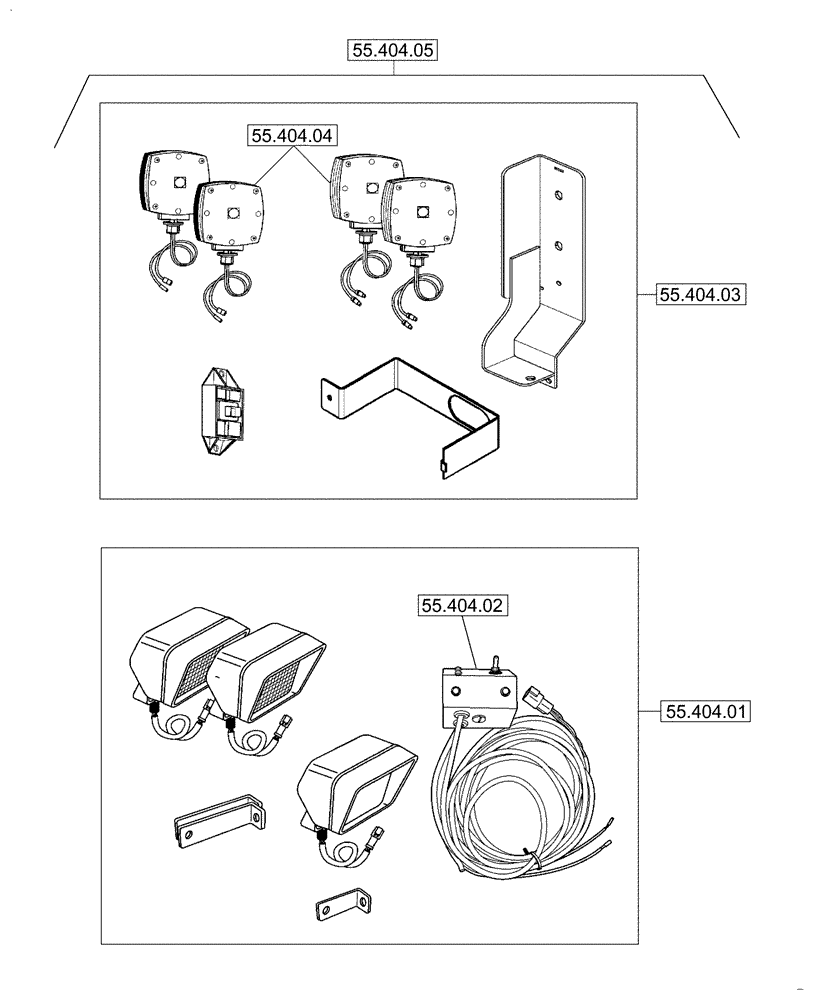 55.404.05

55.404.04

55.404.03

55.404.02

55.404.01