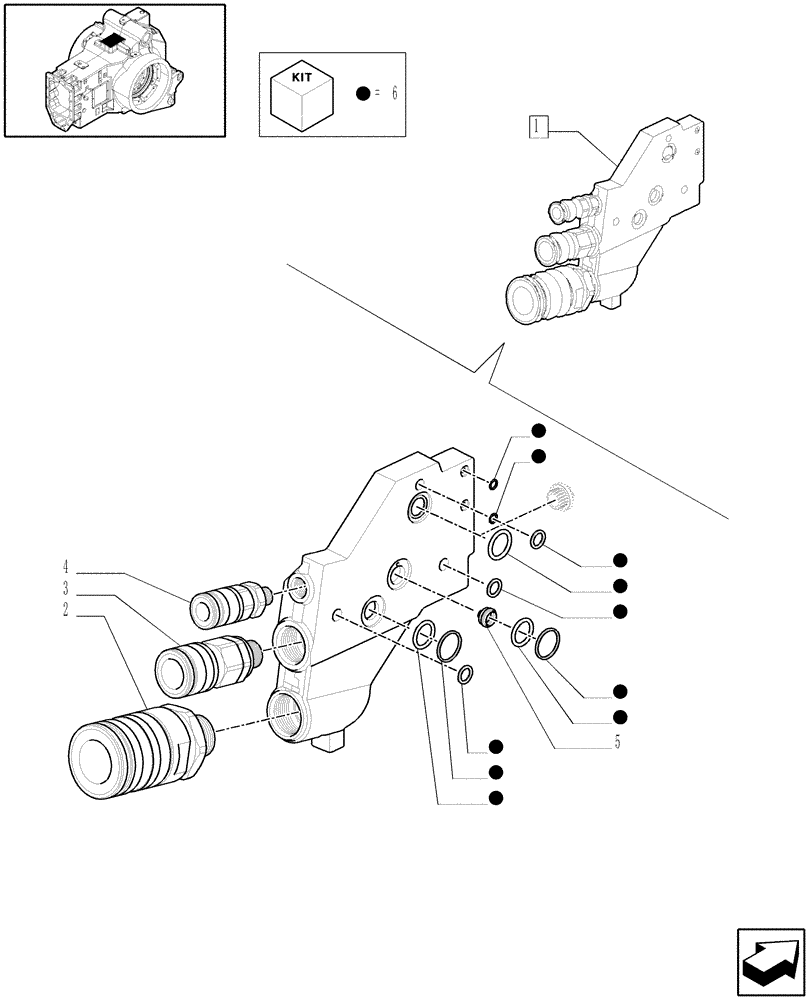 KIT
● = 6

1
4
3
2
5