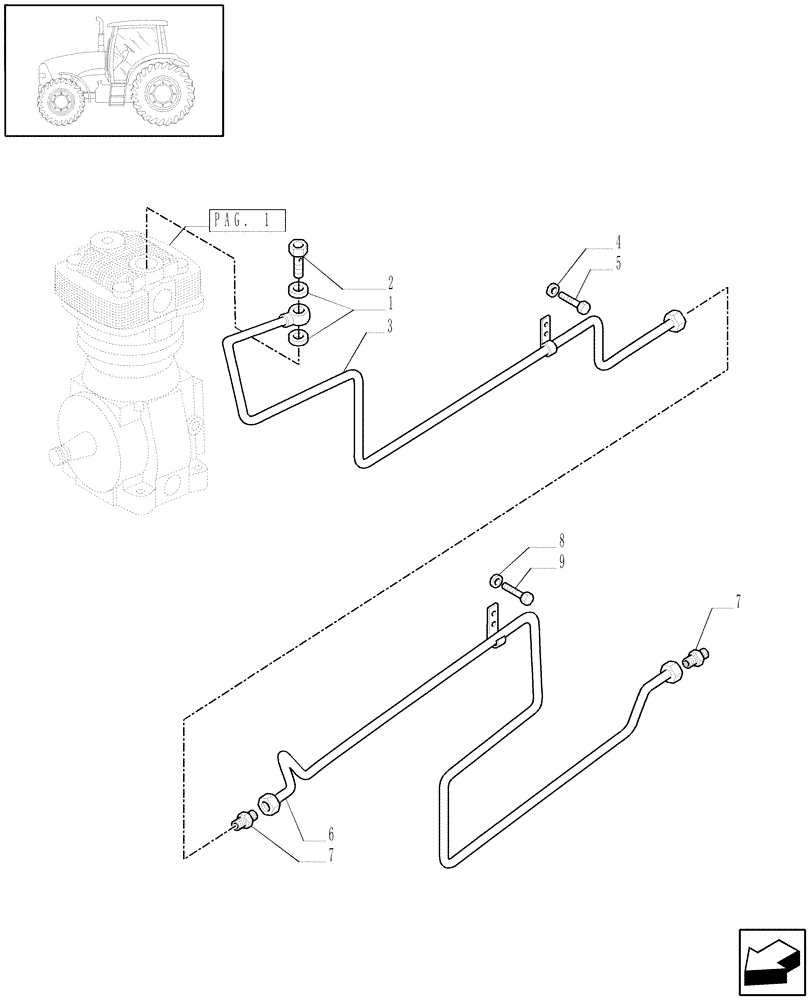 PAG. 1
2
1
3
4
5
8
9
7
6
7