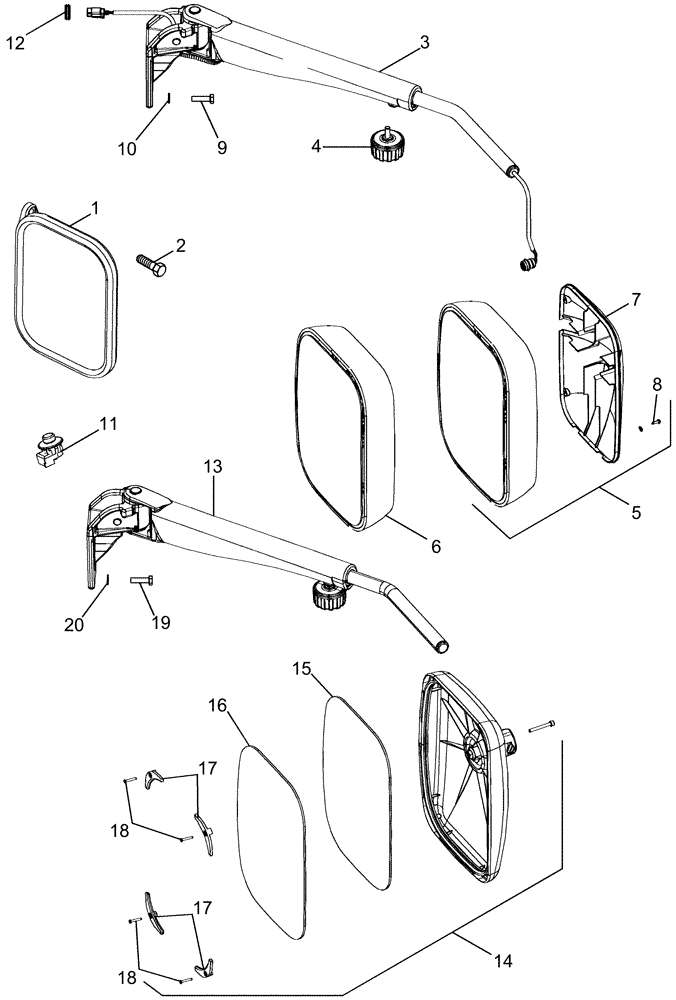 12
3
10
9
4
1
2
7
8
11
13
5
6
20
19
15
16
17
18
17
18
14