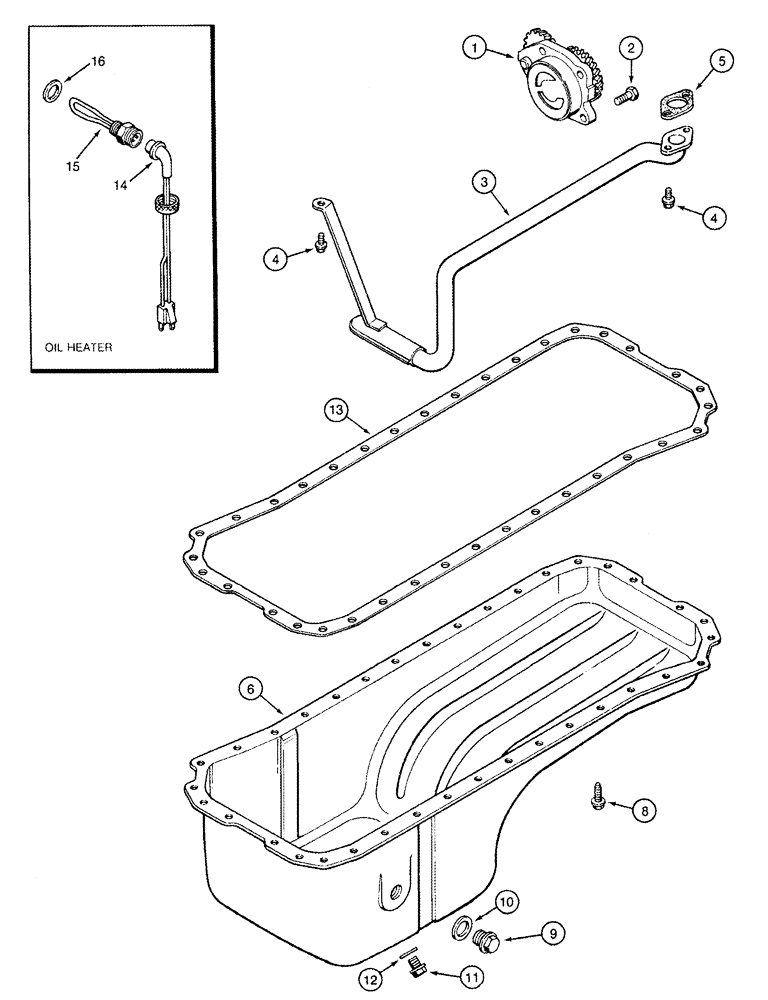 16
15
14
OIL HEATER
1
2
5
3
4
4
13
6
8
10
9
12
11