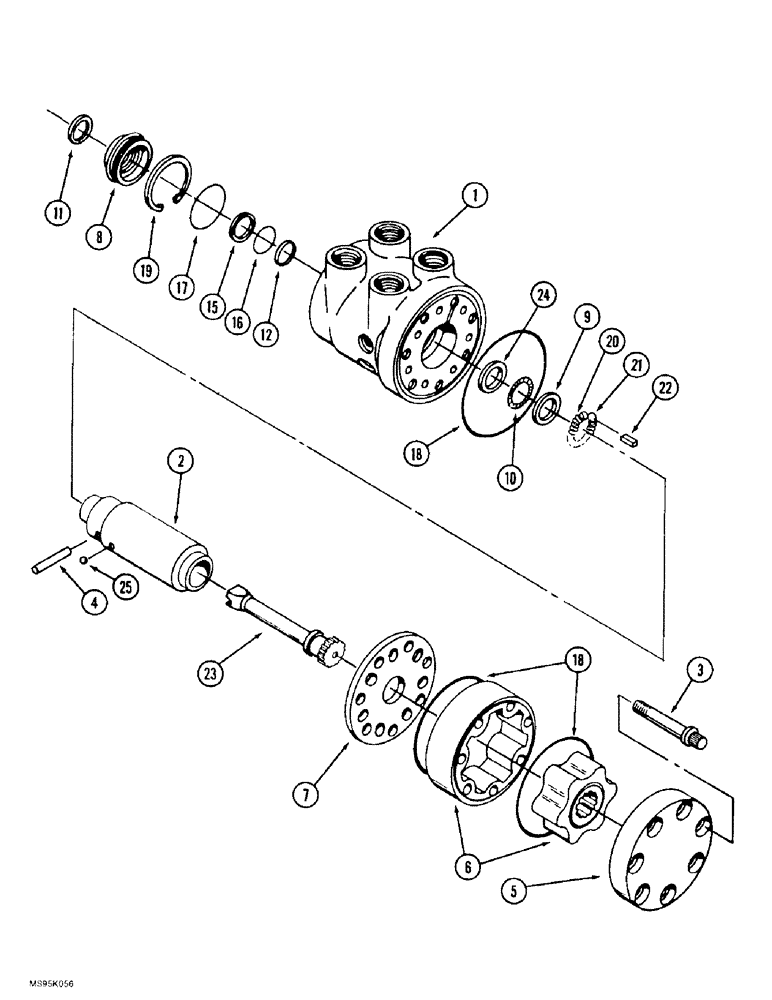 11
8
19
17
15
16
12
1
24
9
20
21
22
18
10
2
4
25
23
3
18
7
6
5
MS95K056