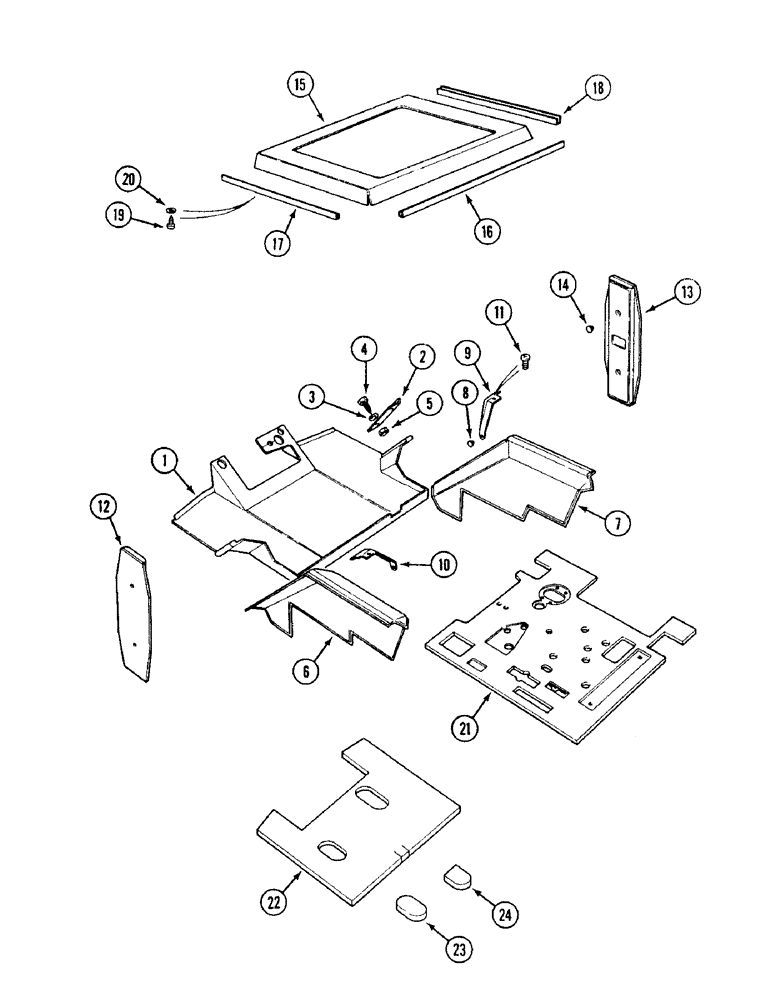 15
18
20
19
17
16
14
13
11
4
2
9
3
5
8
1
7
12
10
6
21
22
24
23