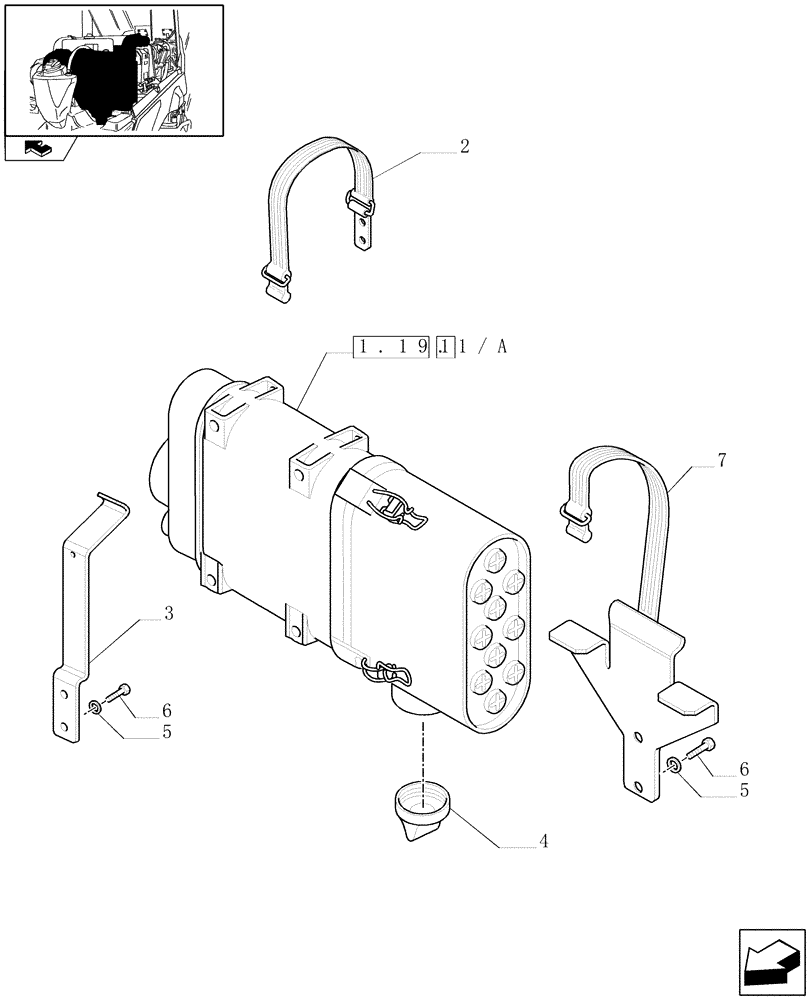 2

1 . 1 9 . 1 1 / A

7

3

6

5

6

5

4