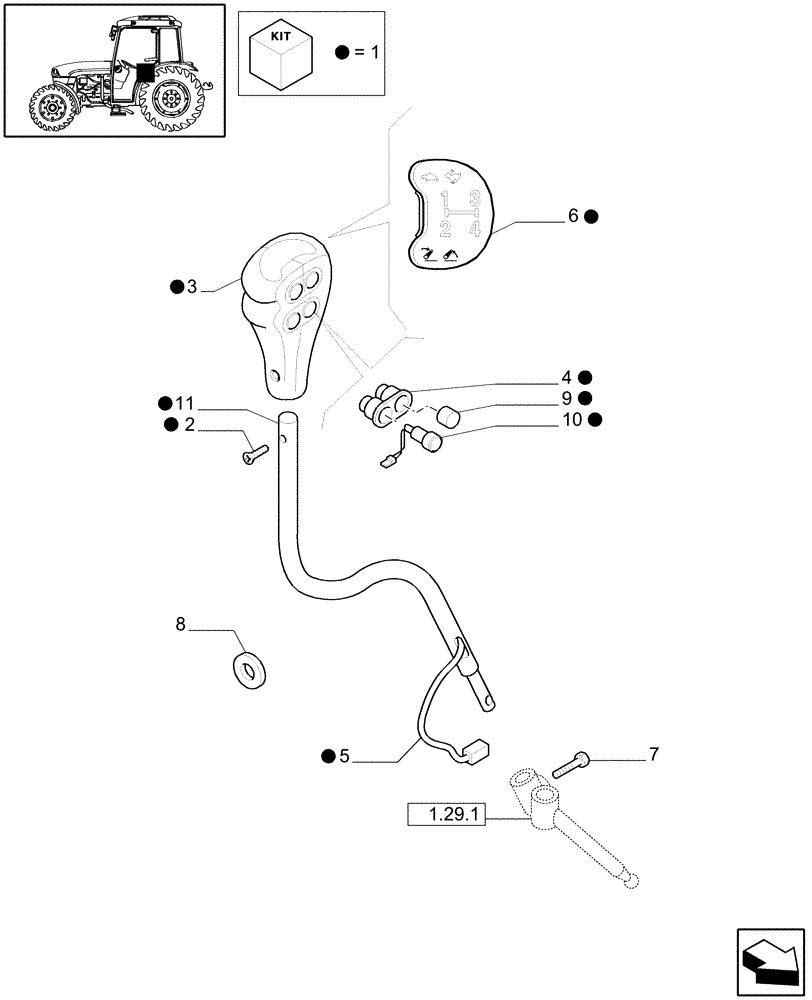 KIT

● = 1

1
3
2
4

6 ●

● 3

4 ●
9 ●
10 ●

● 11
● 2

8

● 5

7

1.29.1