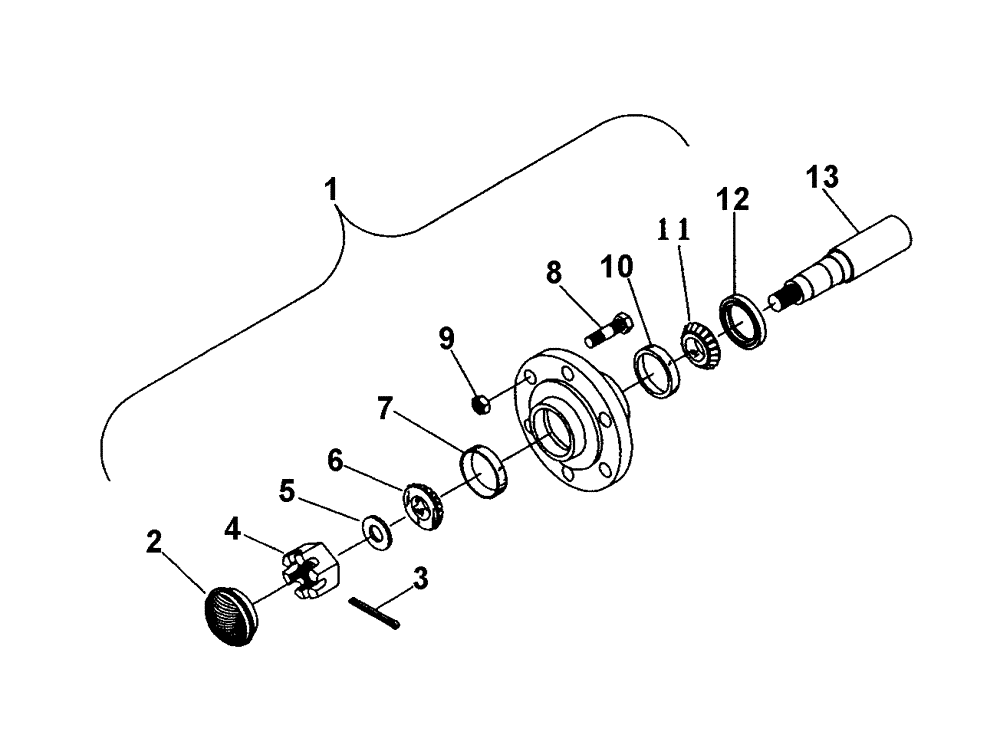 1
13
12
11
10
8
9
7
6
5
4
2
3