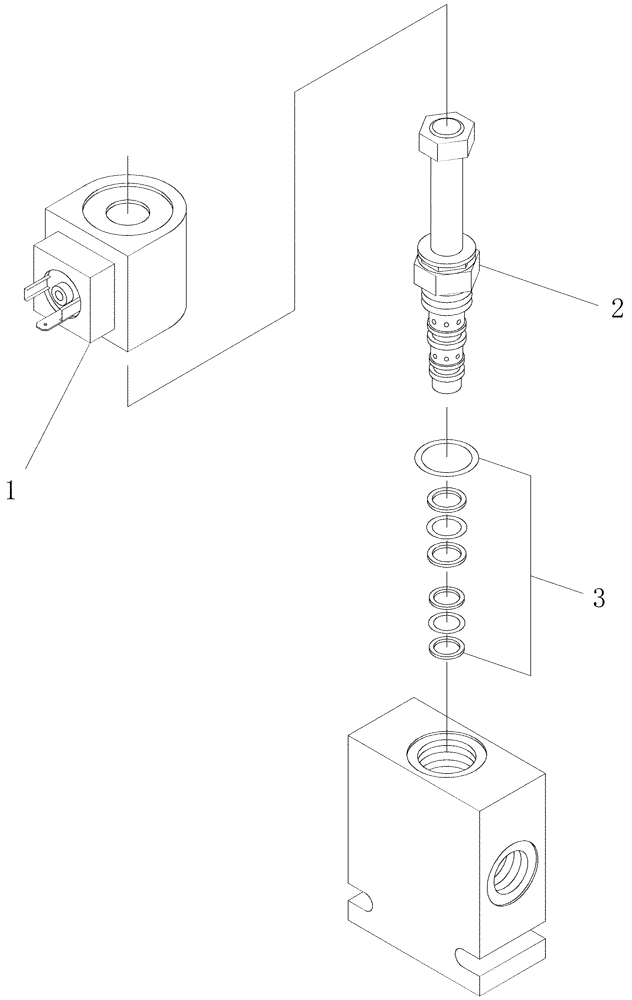 2

1

3