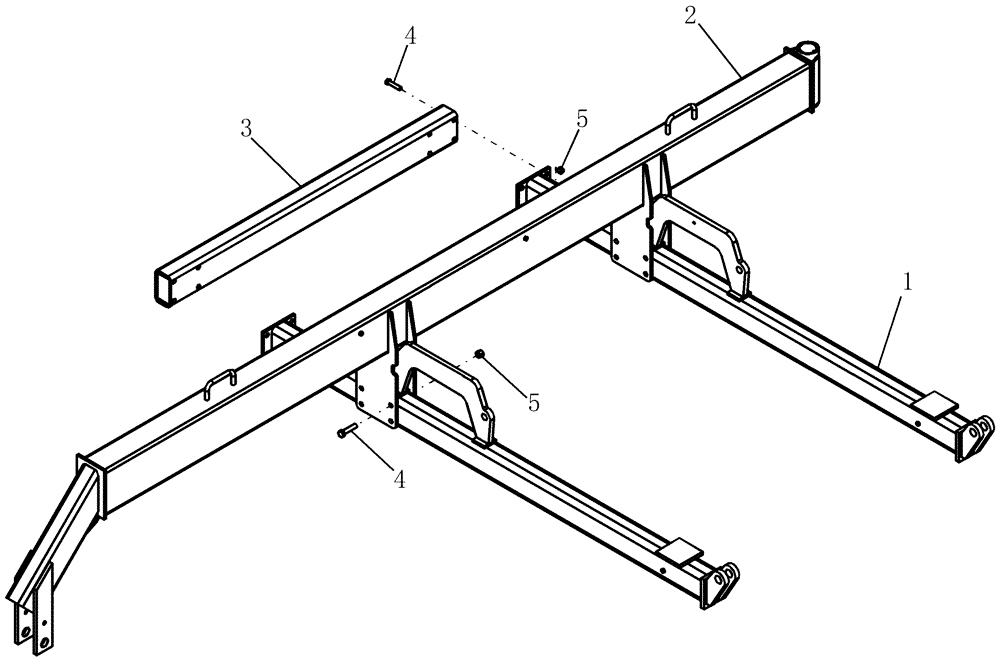 4
2
3
5
1
5
4