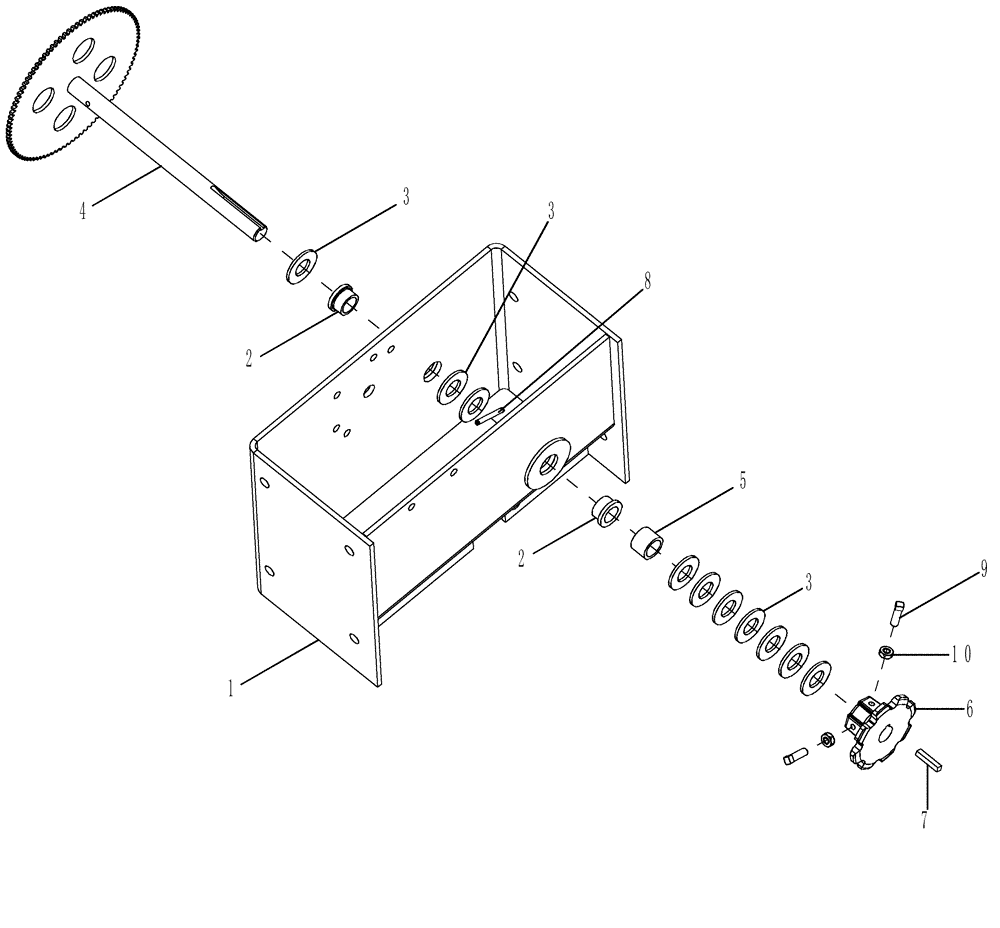 4
3
3
8
2
5
2
3
9
10
1
6
7