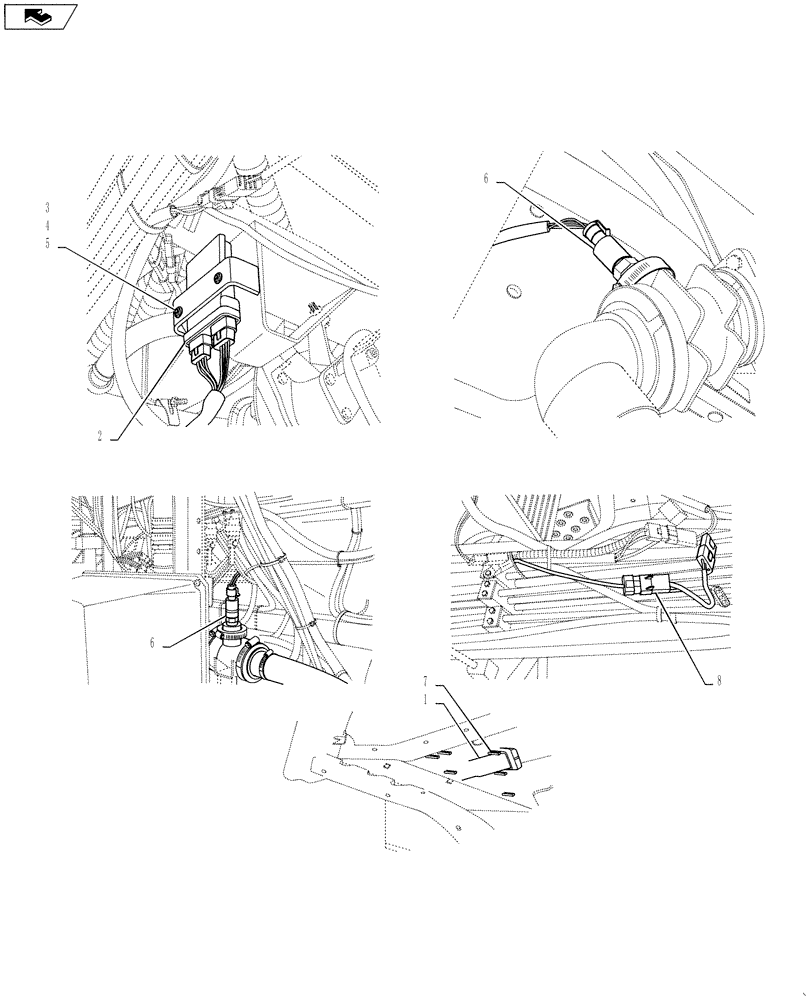 3
4
5
2
6
6
8
7
1