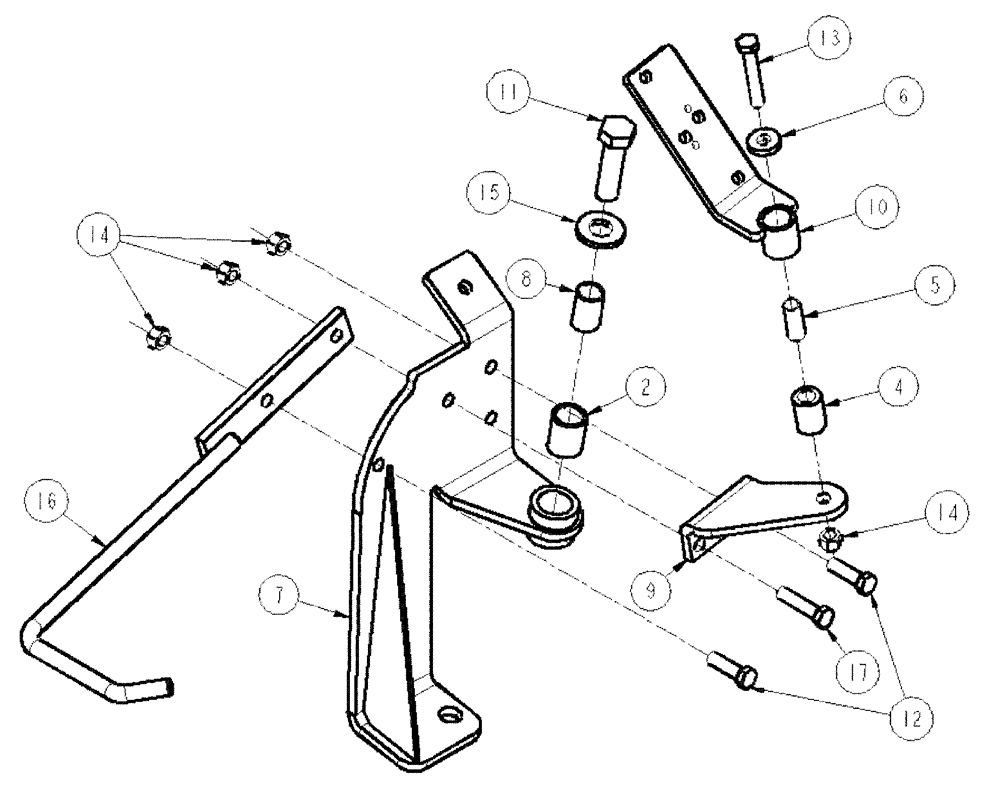 13
11
6
15
10
14
8
5
2
4
16
14
9
7
17
12