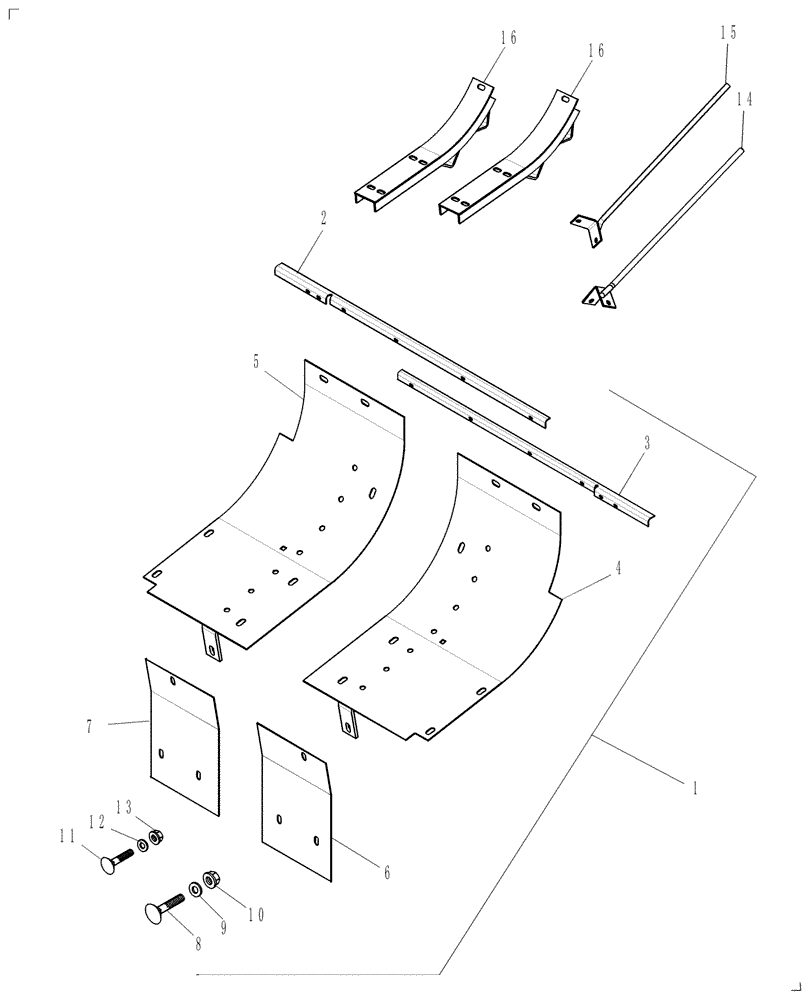 16
16
15
14
2
5
3
4
7
1
13
12
11
6
10
9
8