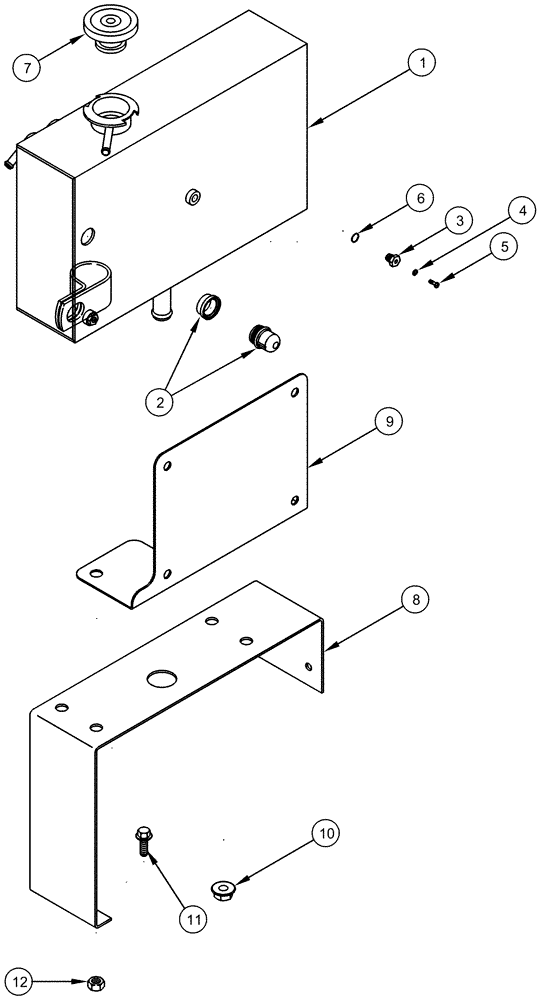 7
1
6
3
4
5
2
9
8
10
11
12