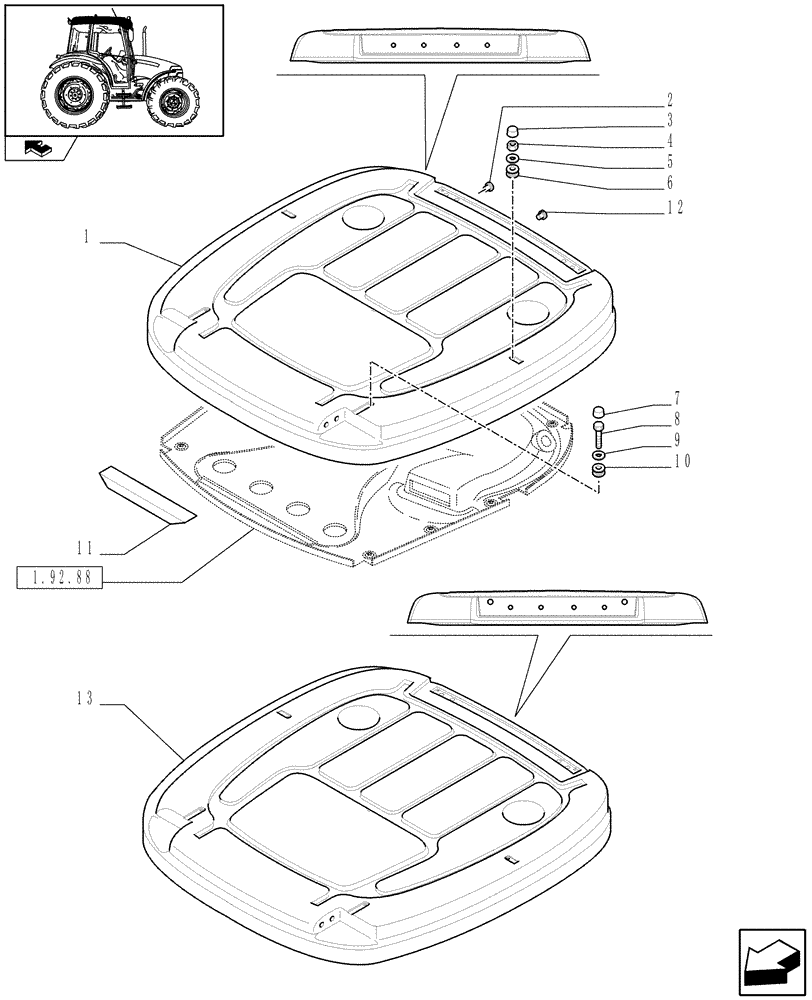 2
3
4
5
6
12
1
7
8
9
10
11
1.92.88
13