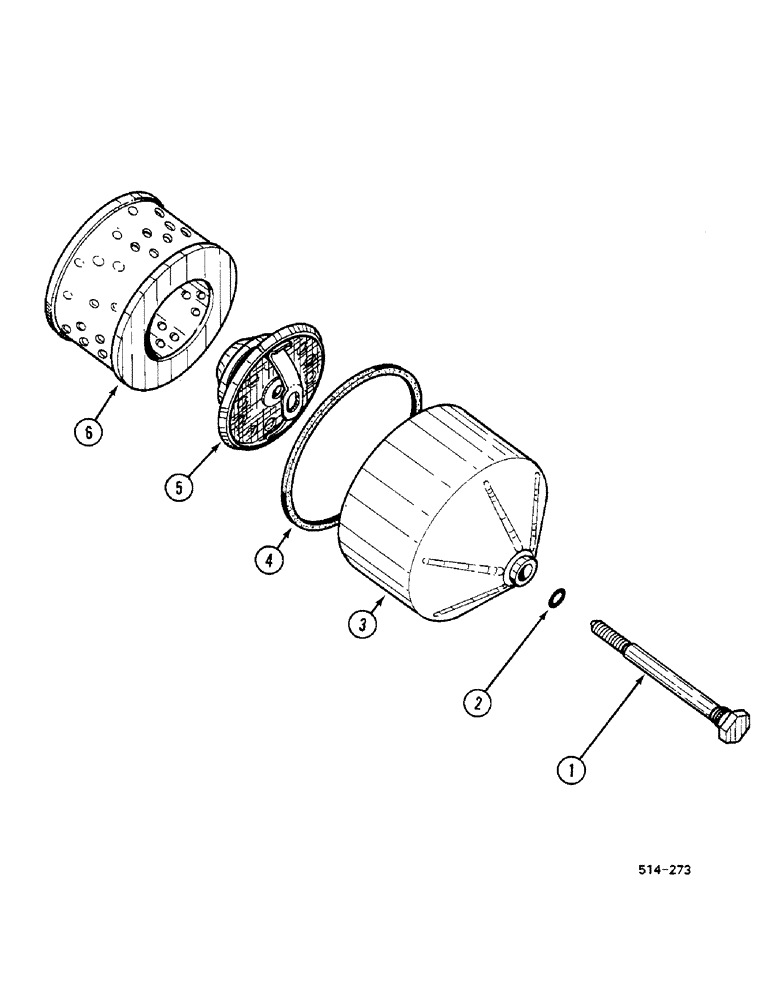 6

5

4

3

2

1

514-273