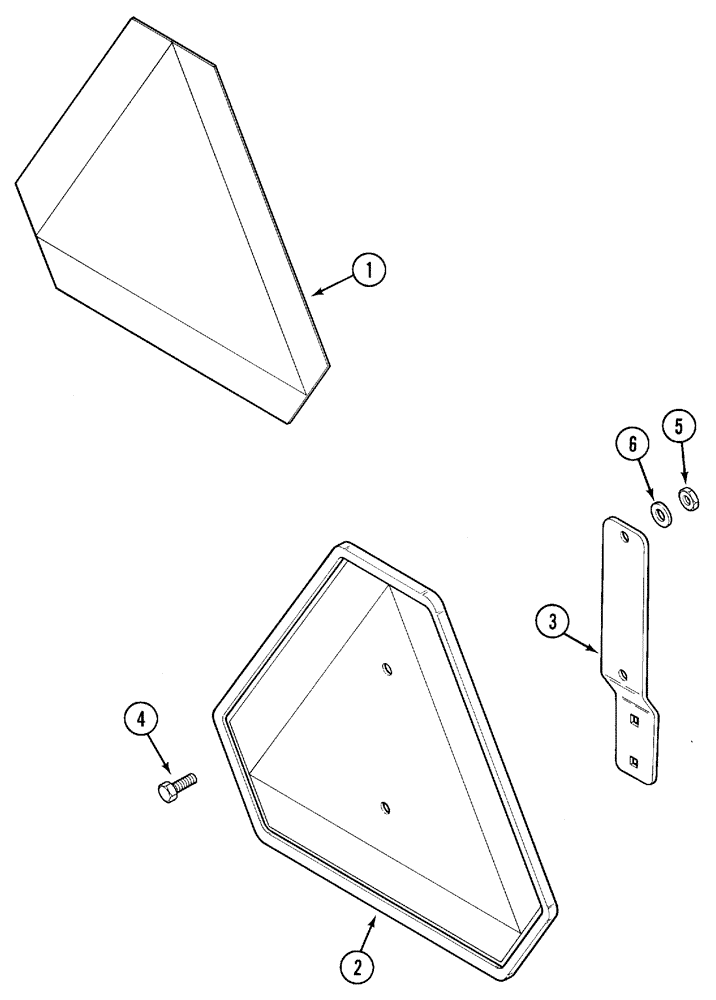 1
6
5
3
4
2