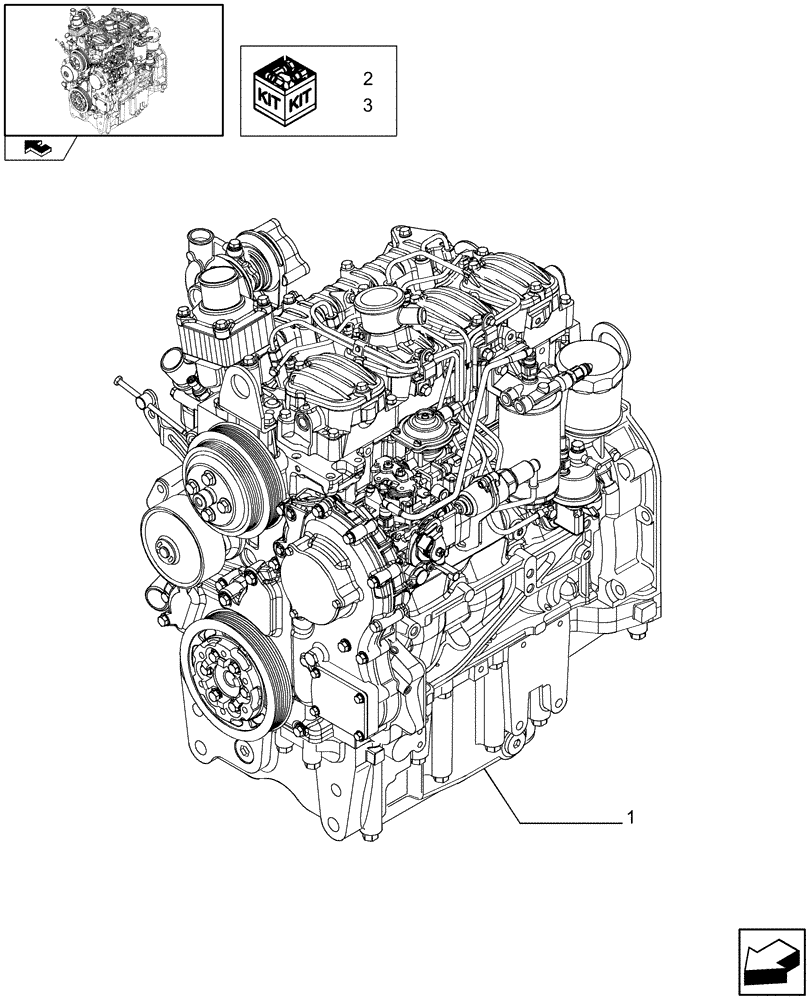 KIT KIT
2
3

1