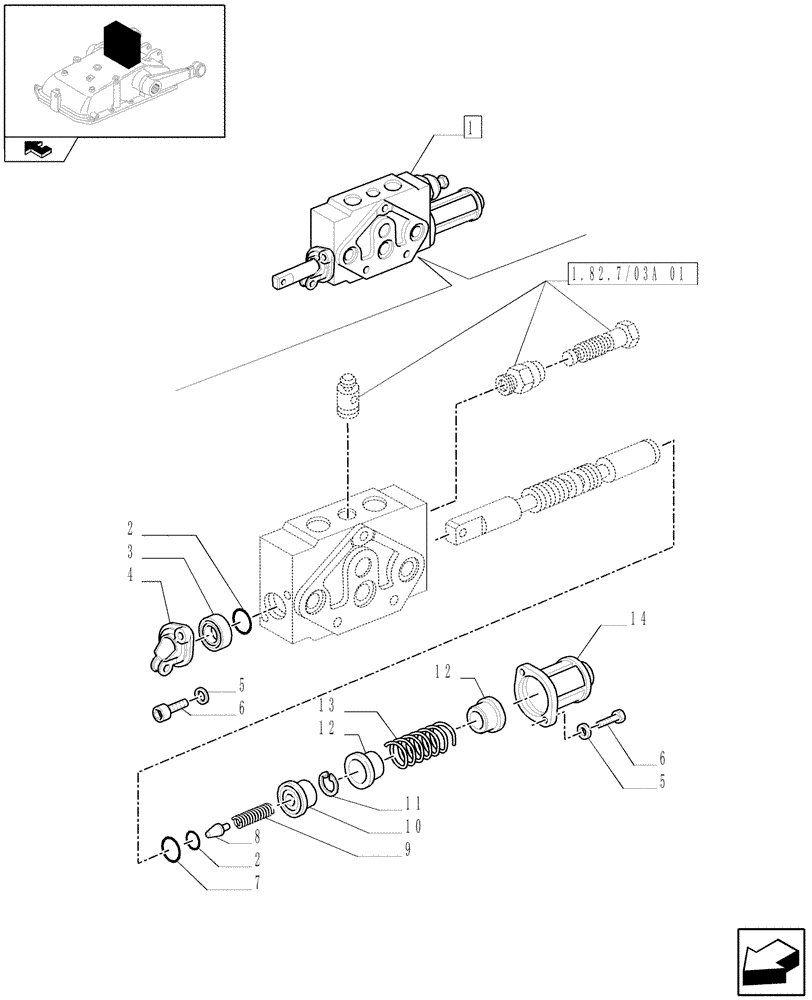 1
1.82.7/03A 01
2
3
4
5
6
14
12
13
12
6
5
11
10
9
8
2
7