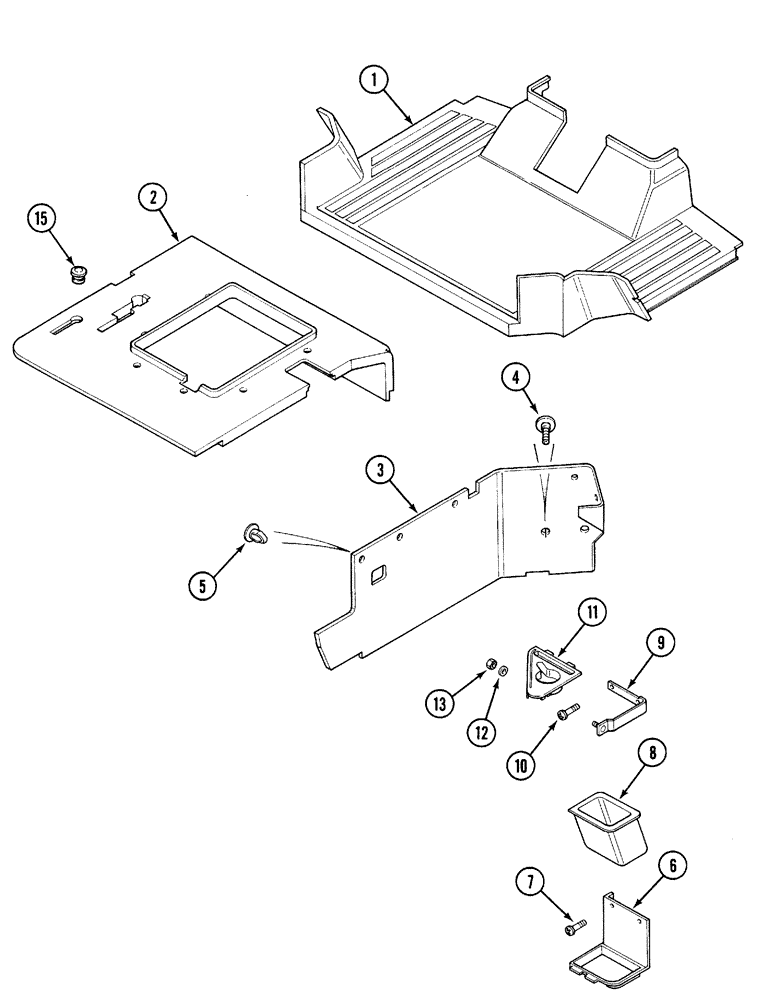 1
15
2
4
3
5
11
9
13
12
10
8
7
6