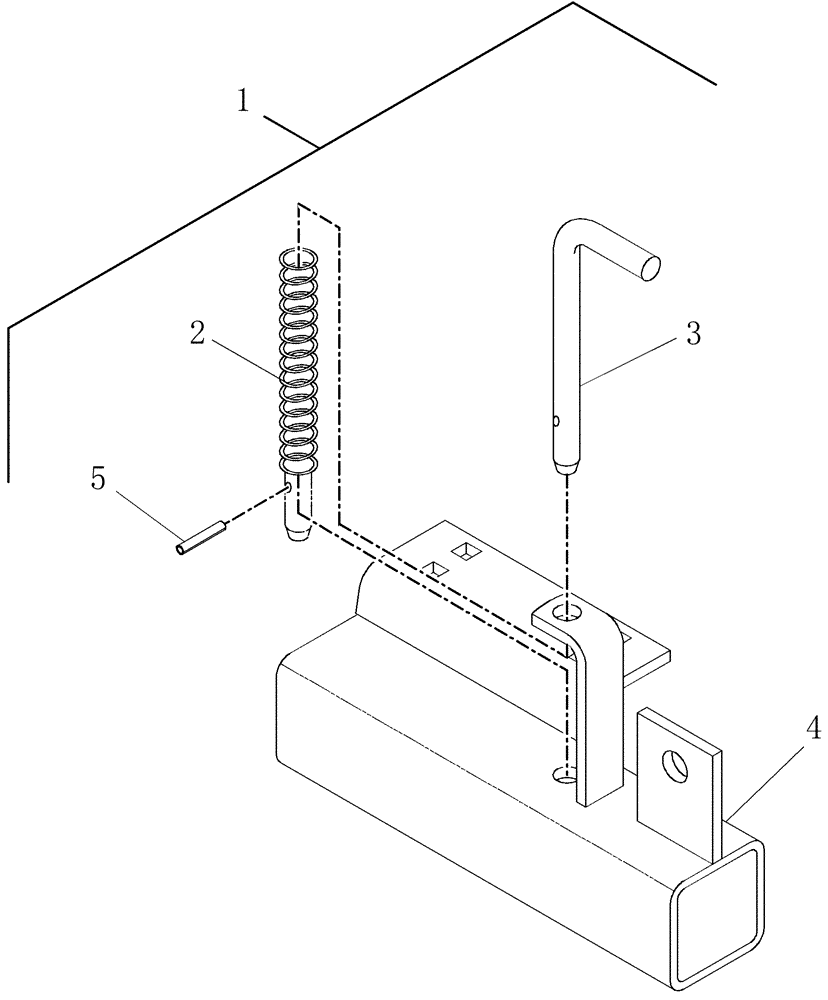 1
2
3
5
4