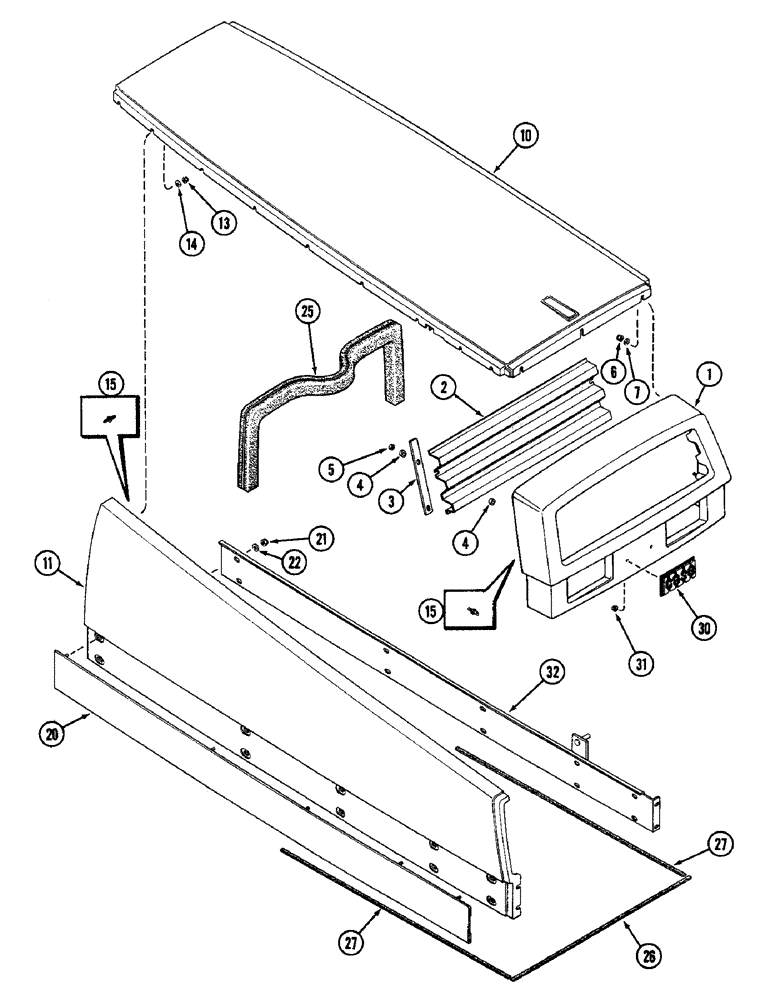 10
14
13
25
6
7
1
2
15
5
4
3
4
11
21
22
15
30
31
32
20
27
27
26