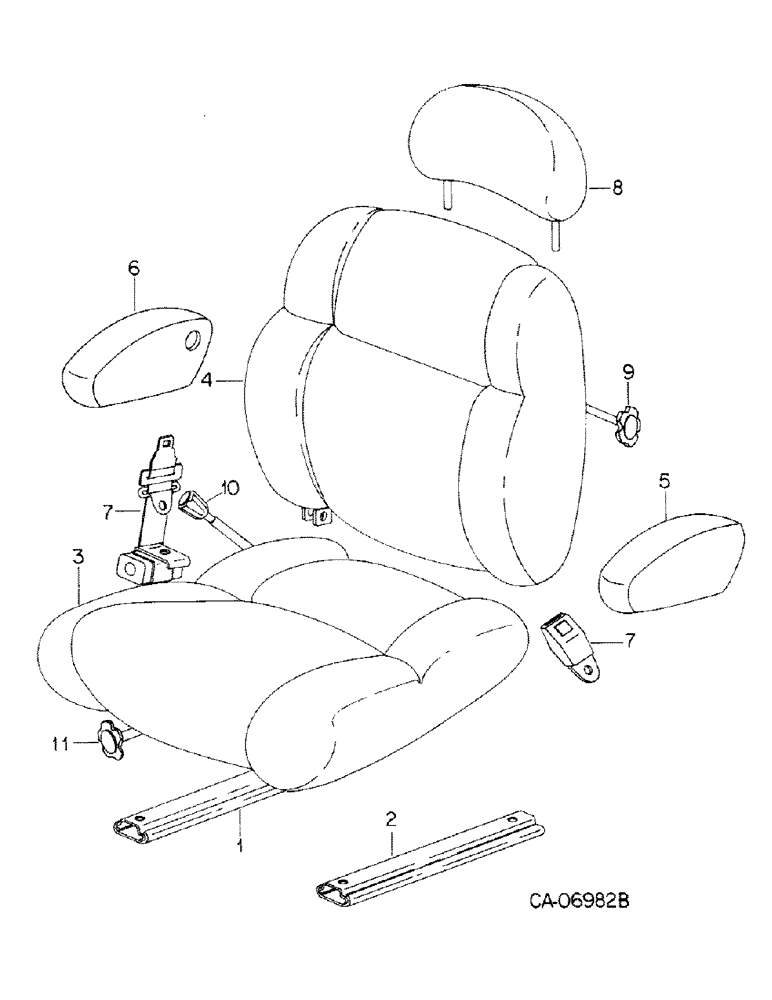 8
6
4
9
10
7
5
3
7
11
1
2
CA-06982B