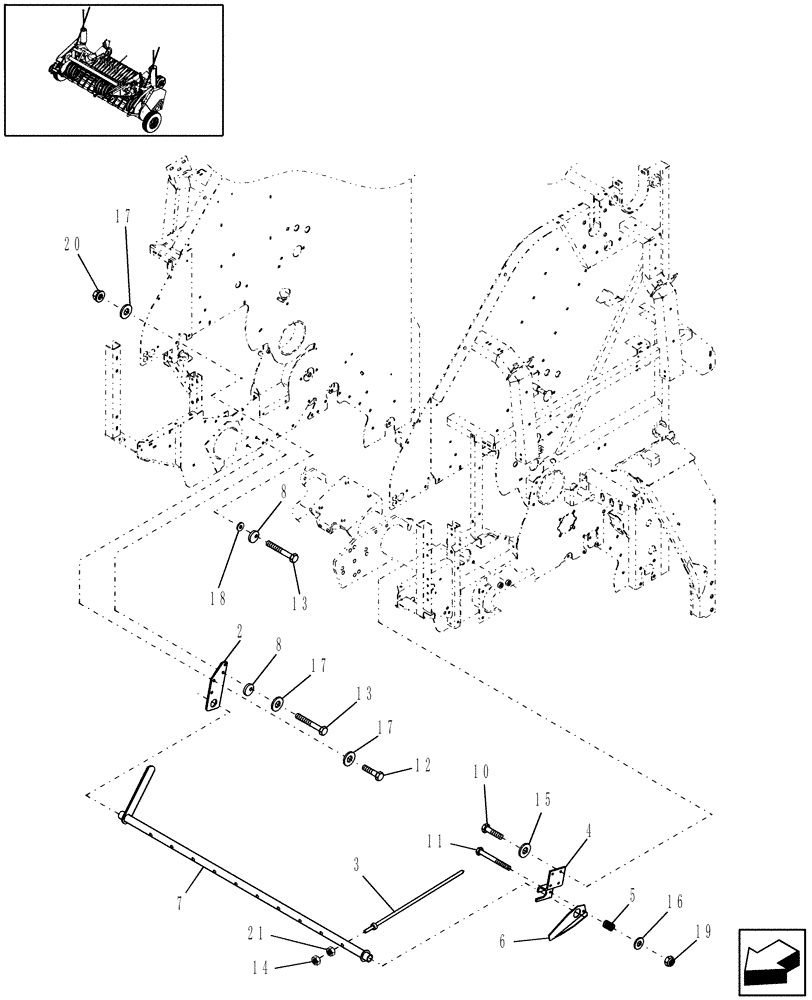 20
17
8
18
13
2
8
17
13
17
12
10
15
11
4
3
7
5
16
19
6
21
14