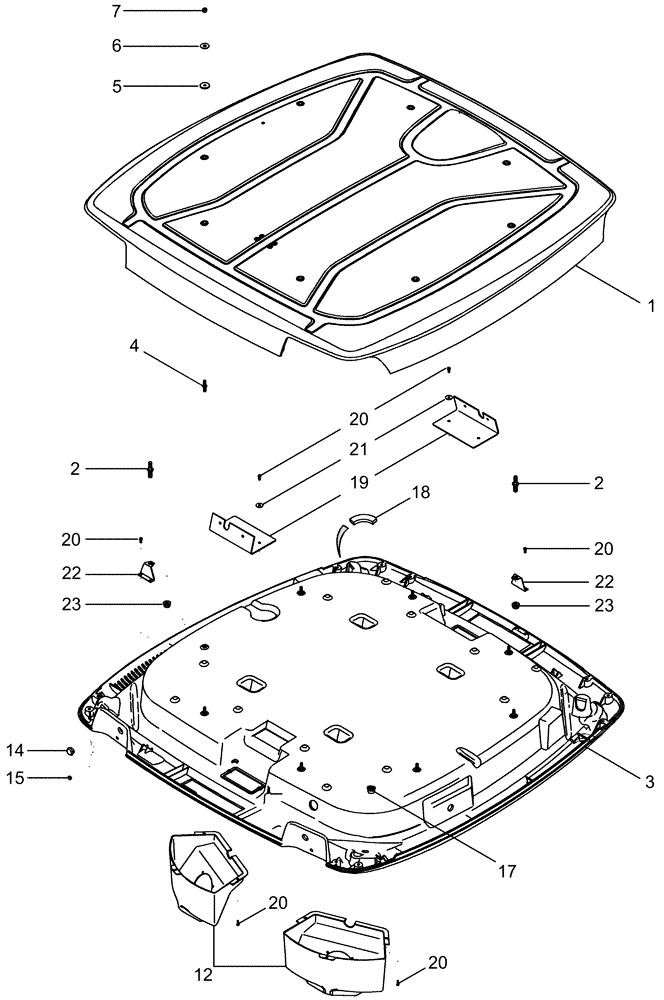 7
6
5
1
4
20
21
19
2
2
18
20
20
22
22
23
23
14
15
3
17
20
12
20