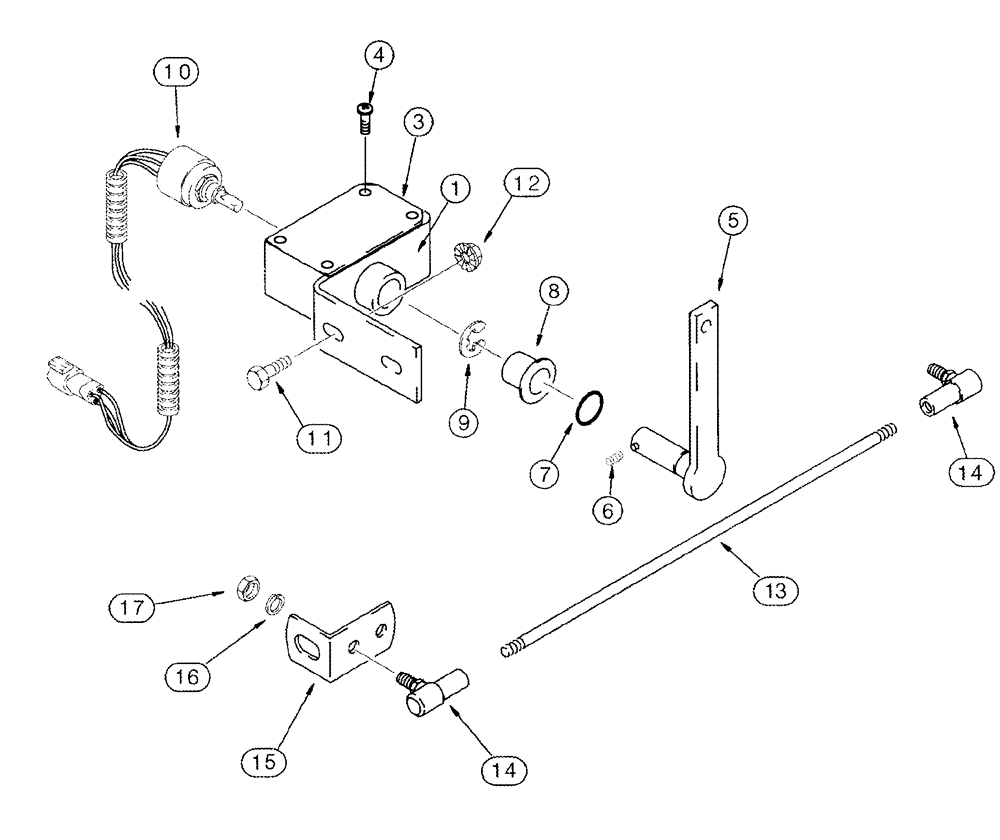 10
4
3
1
12
5
8
11
9
7
6
14
13
17
16
15
14