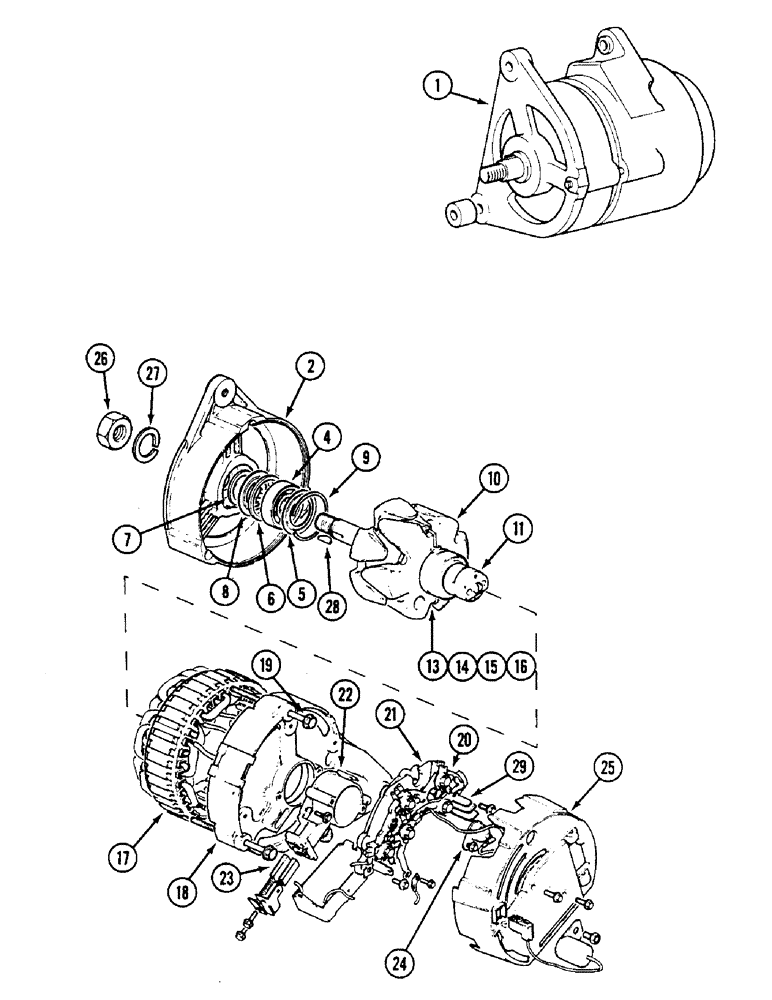 1
26
27
2
4
9
10
11
7
8
6
5
28
13
14
15
16
19
22
21
20
29
25
17
18
23
24