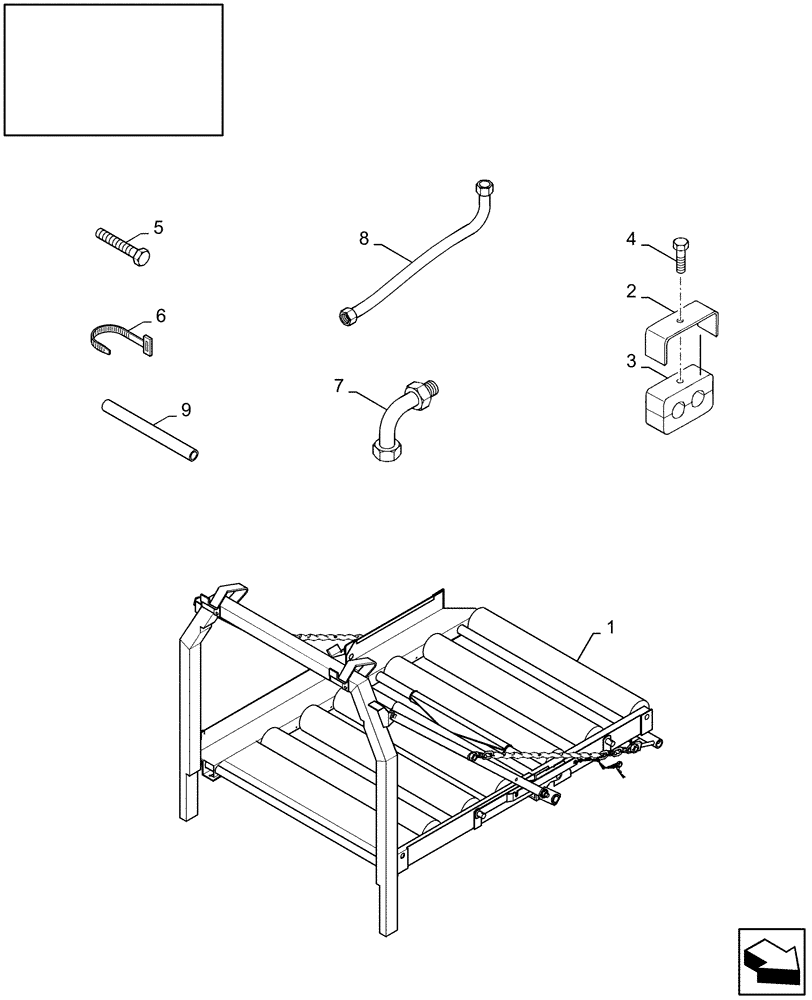 5
8
4
2
6
3
7
9
1