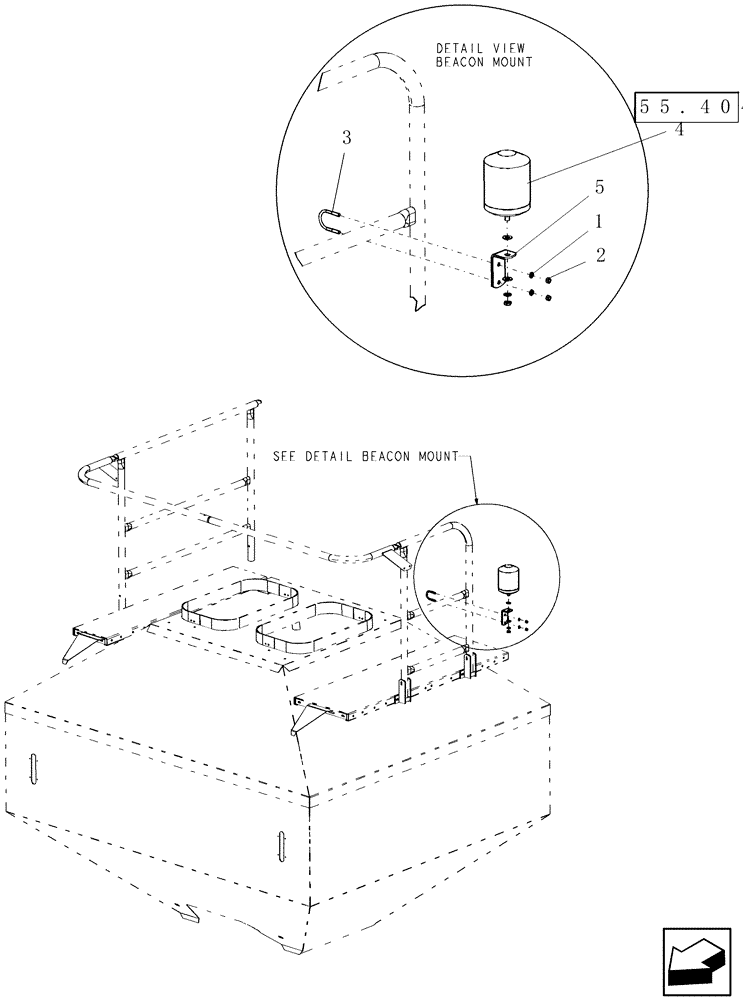 DETAIL VIEW
BEACON MOUNT

55.40

3

4

5

1

2

SEE DETAIL BEACON MOUNT