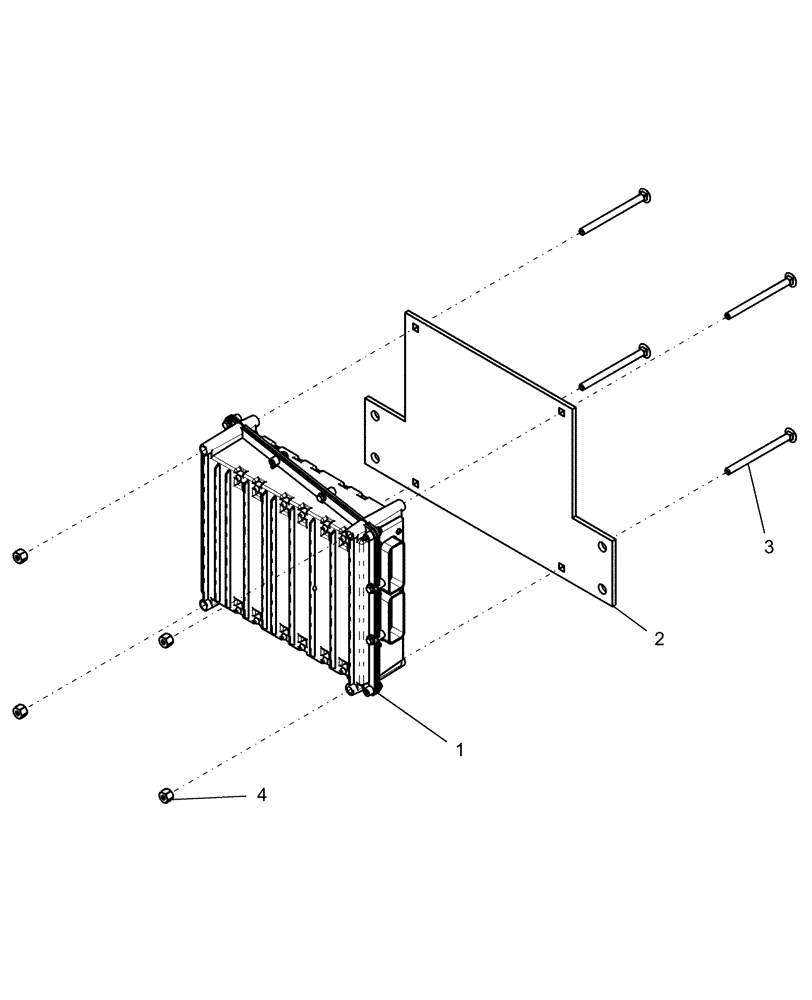 3
2
1
4