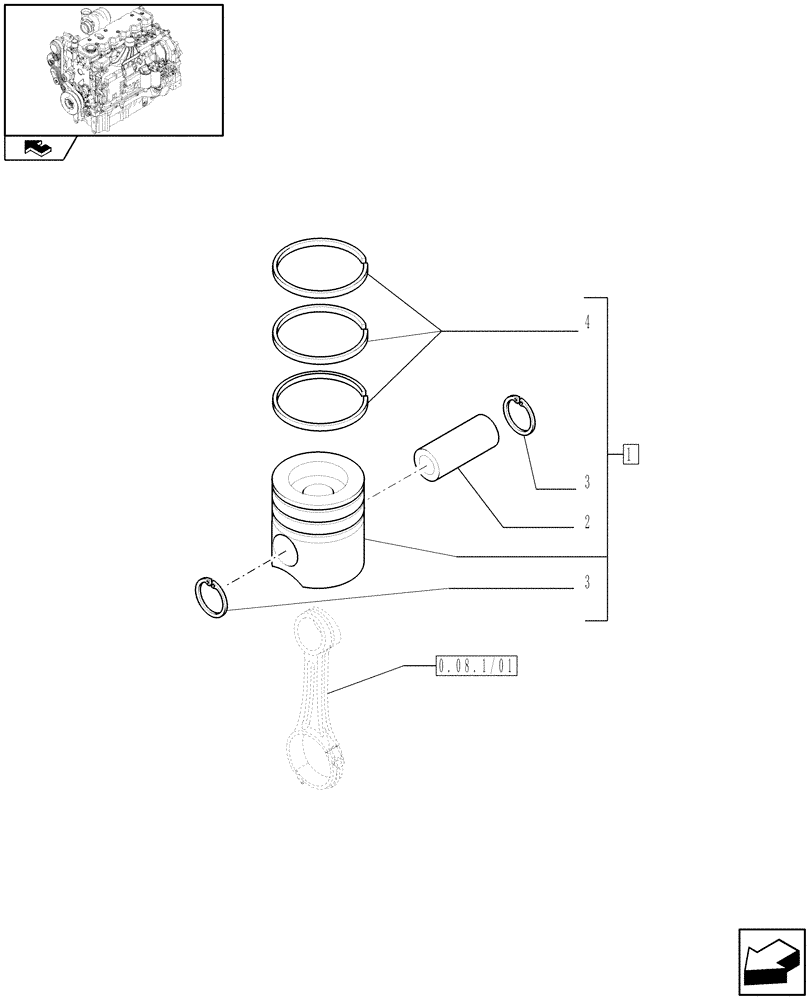 4
1
3
2
3
0.08.1/01