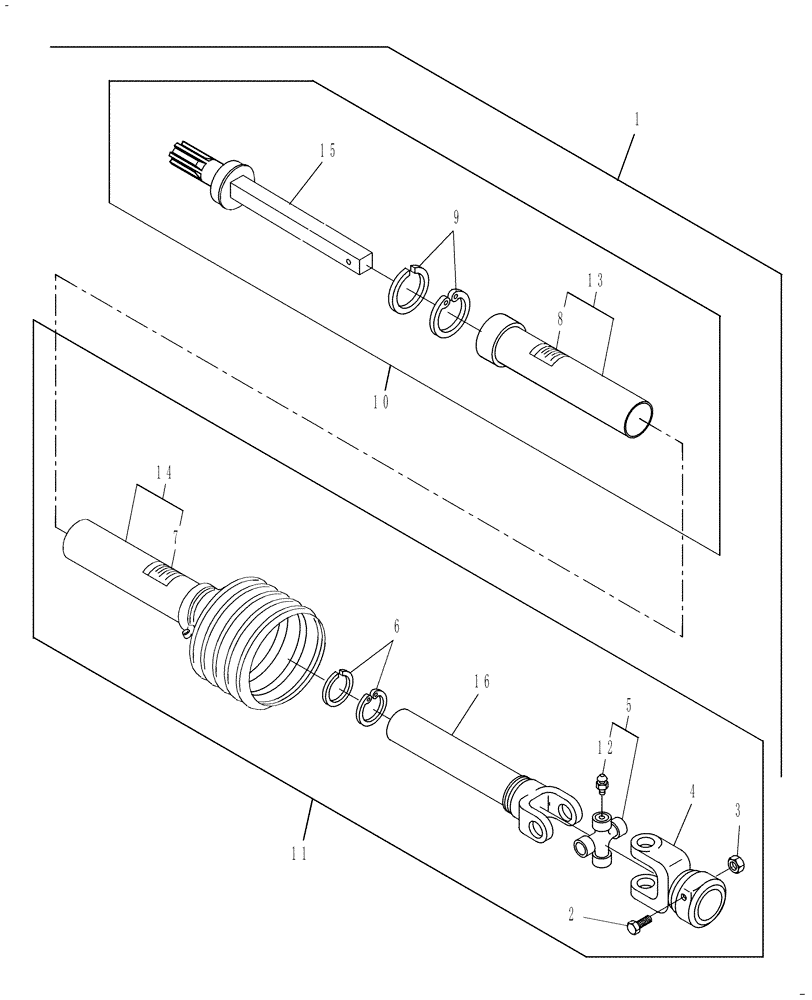 1
15
9
13
8
10
14
7
6
16
5
12
4
3
11
2